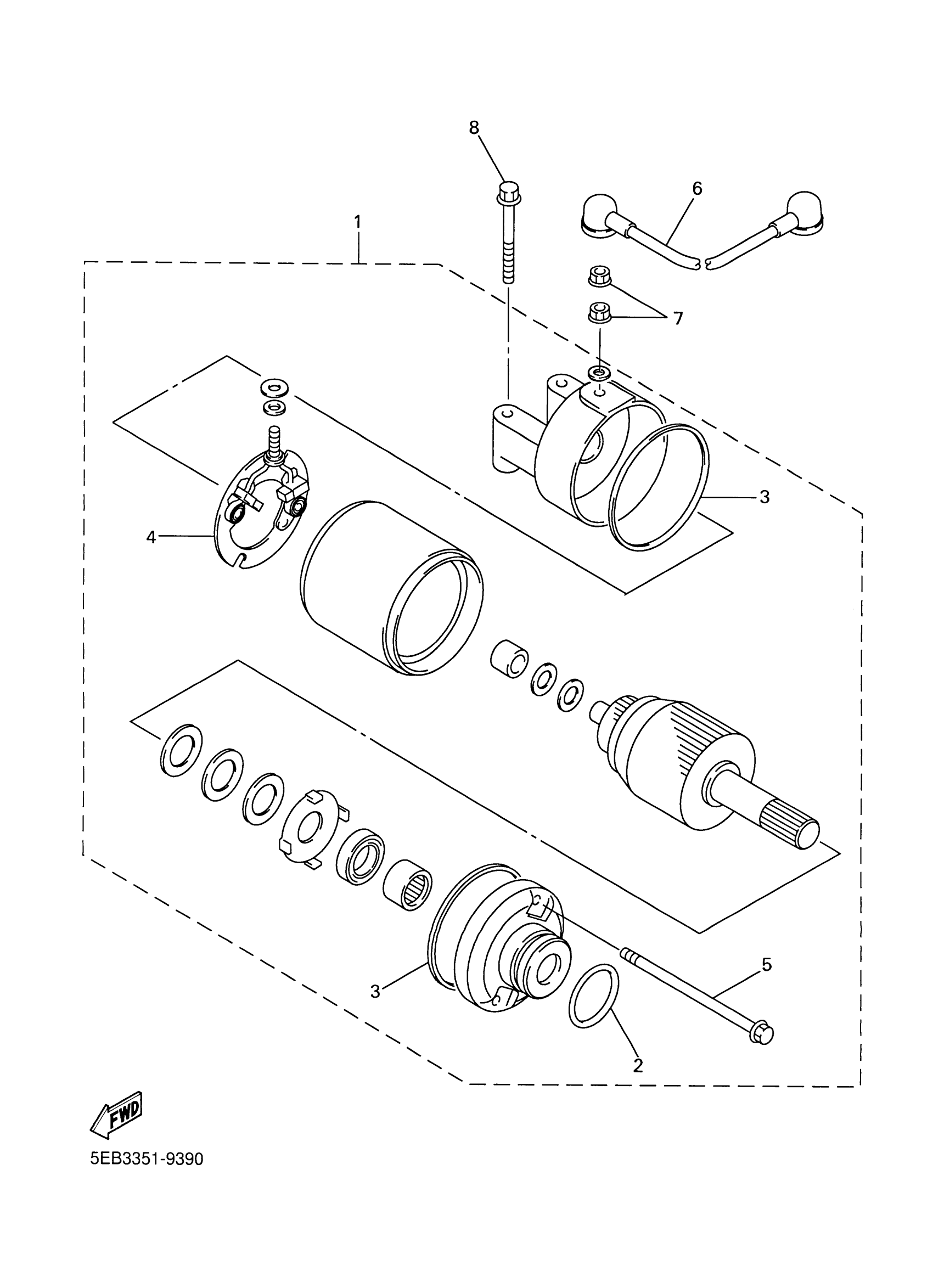 8

6

1

7

3

4

5

3

2

FWD

5EB3351-9390