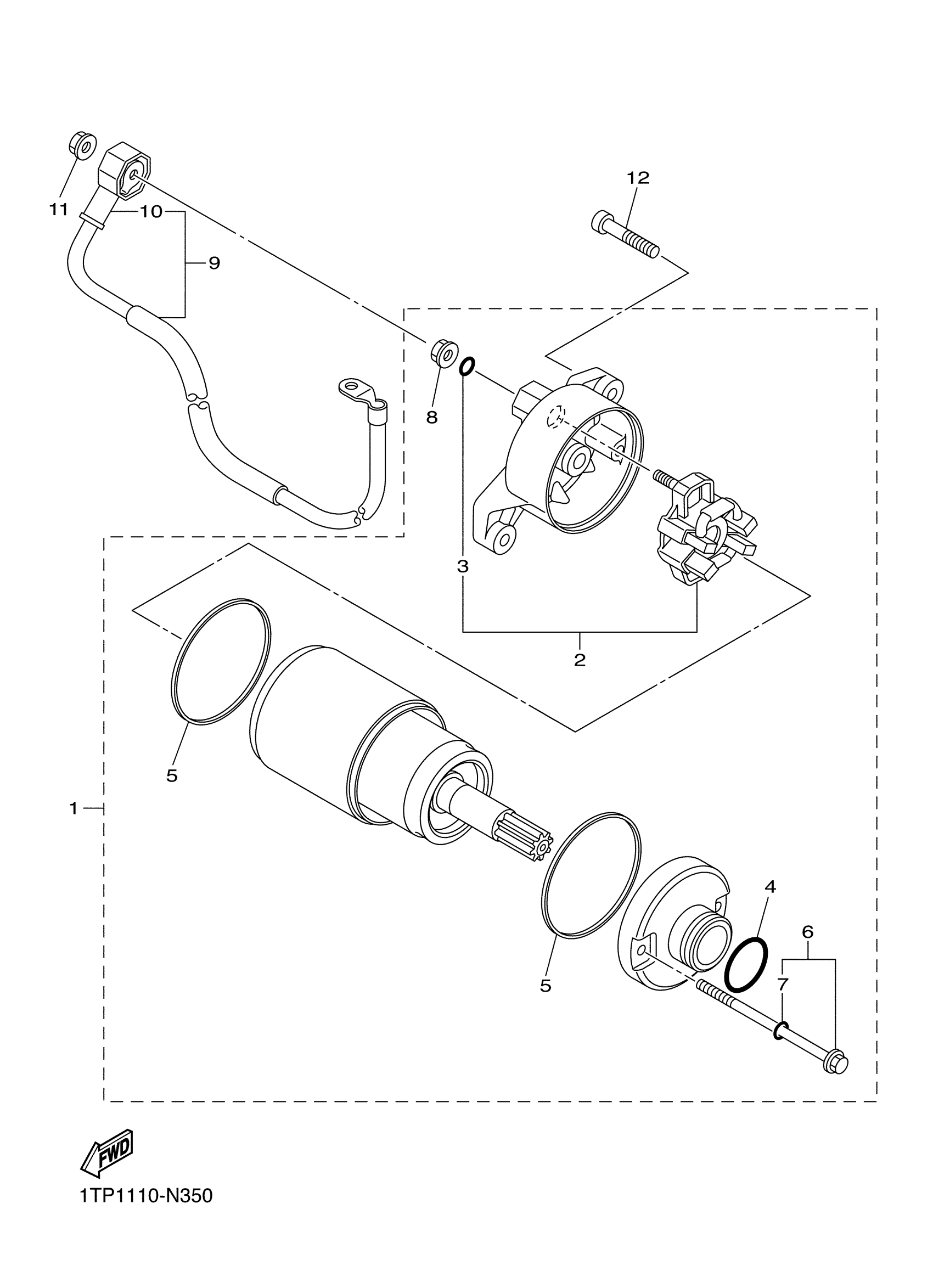 11
10
9
12
8
3
2
5
1
5
4
6
7
FWD
1TP1110-N350