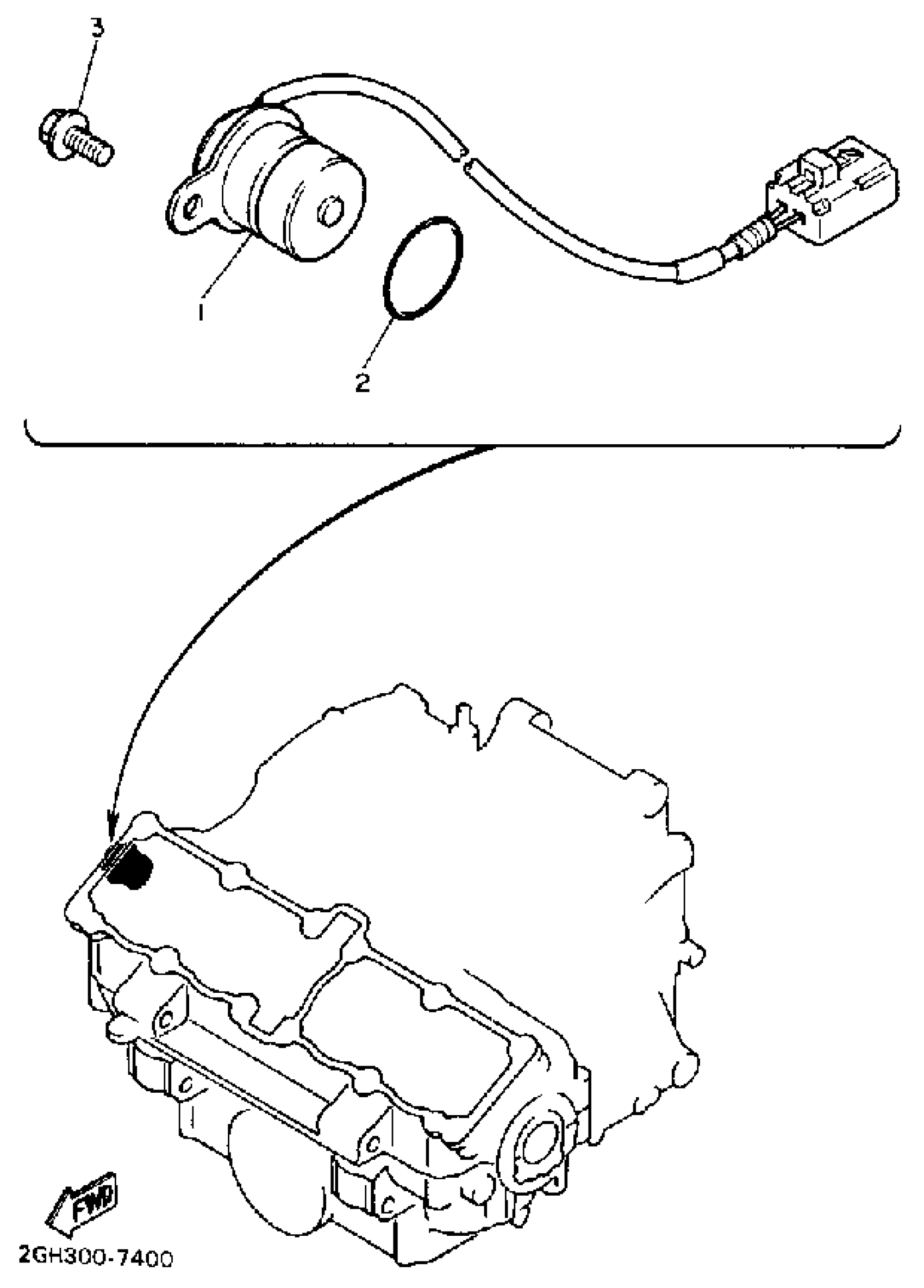 3

1

2

FWD

2GH300-7400