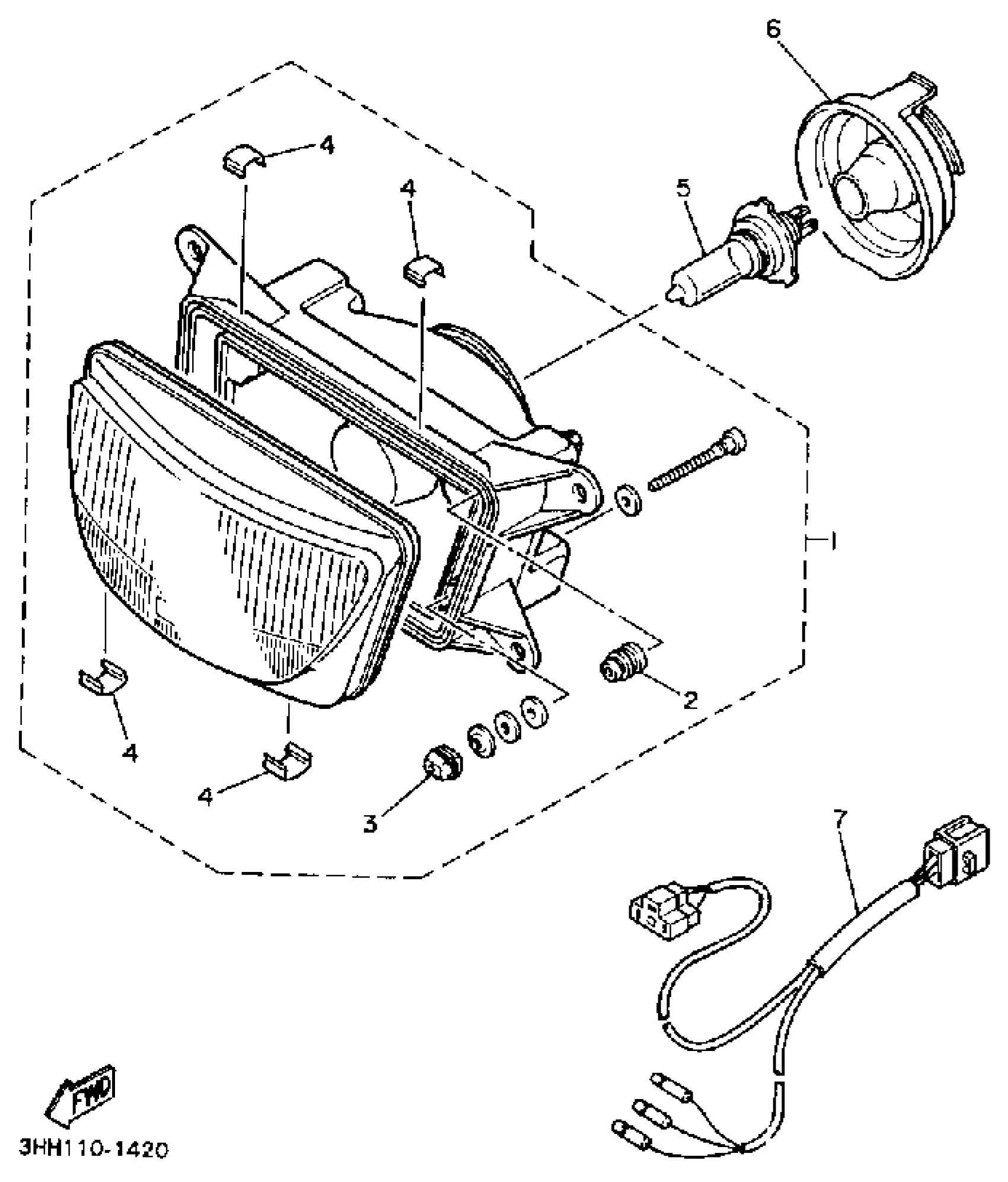 6

4

4

5

1

2

4

4

3

7

FWD

3HH110-1420