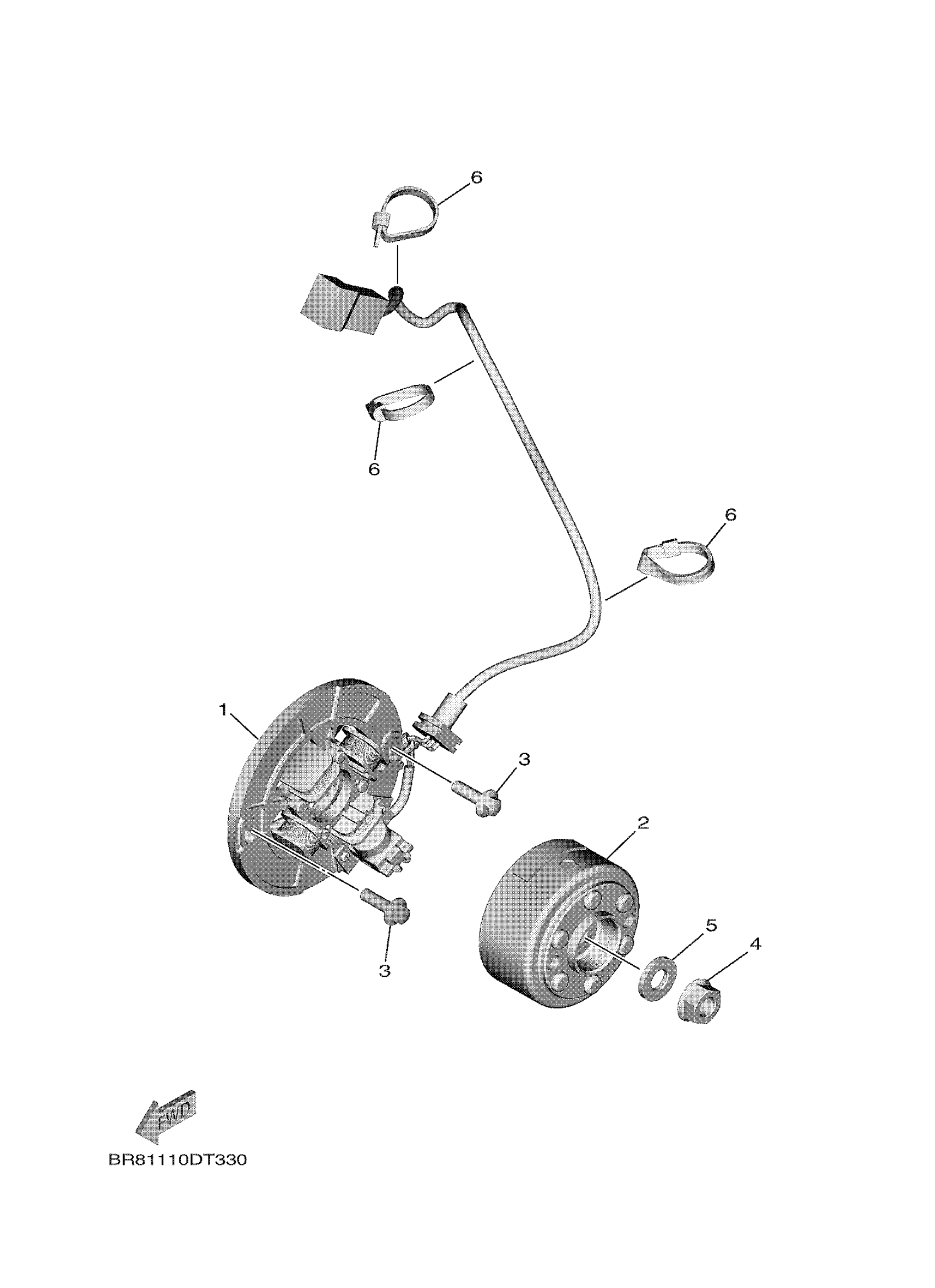 6

6

6

1

3

2

5

4

3

FWD

BR81110DT330