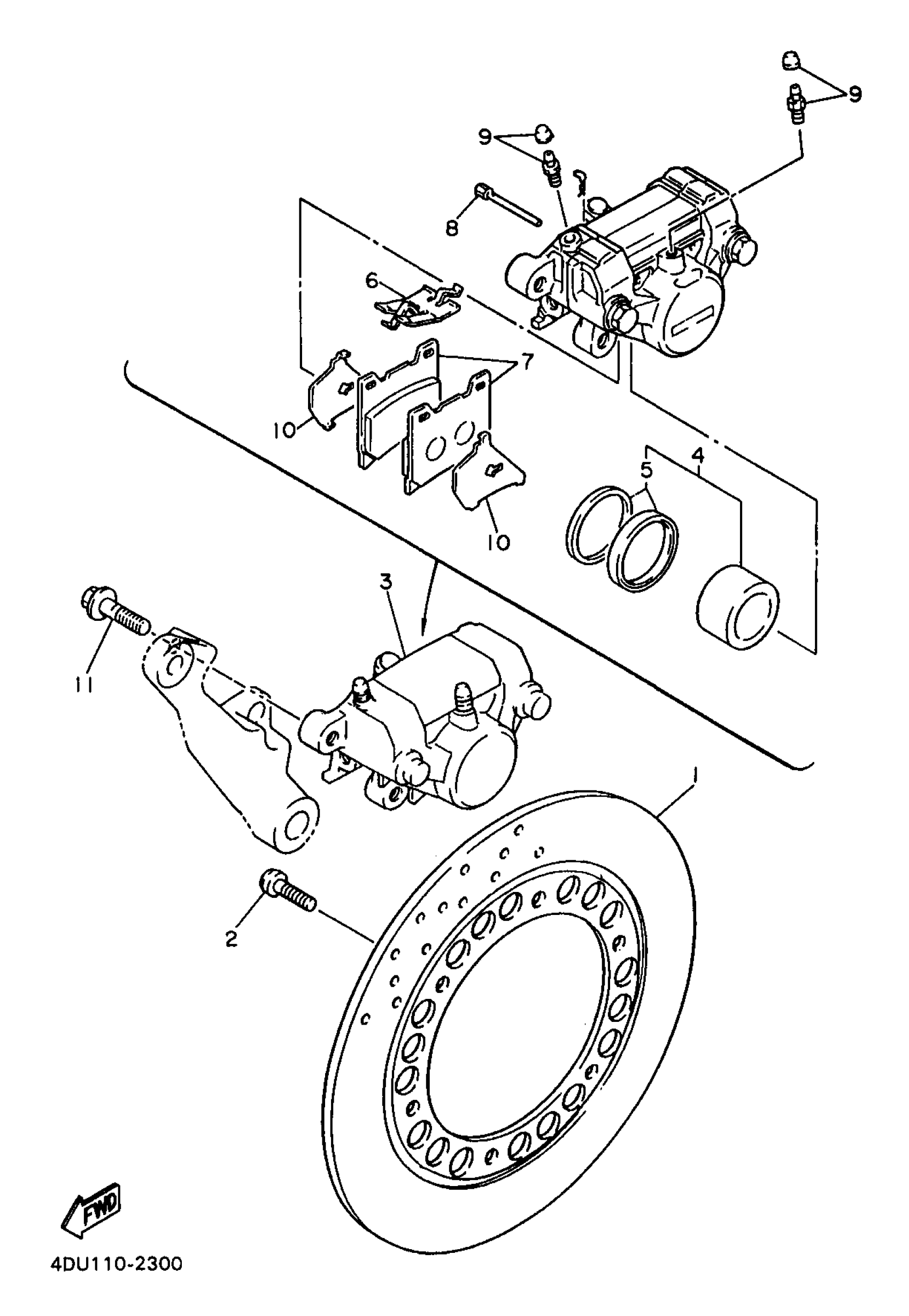 9
9
8
6
7
10
4
5
10
3
11
1
2
FWD
4DU110-2300