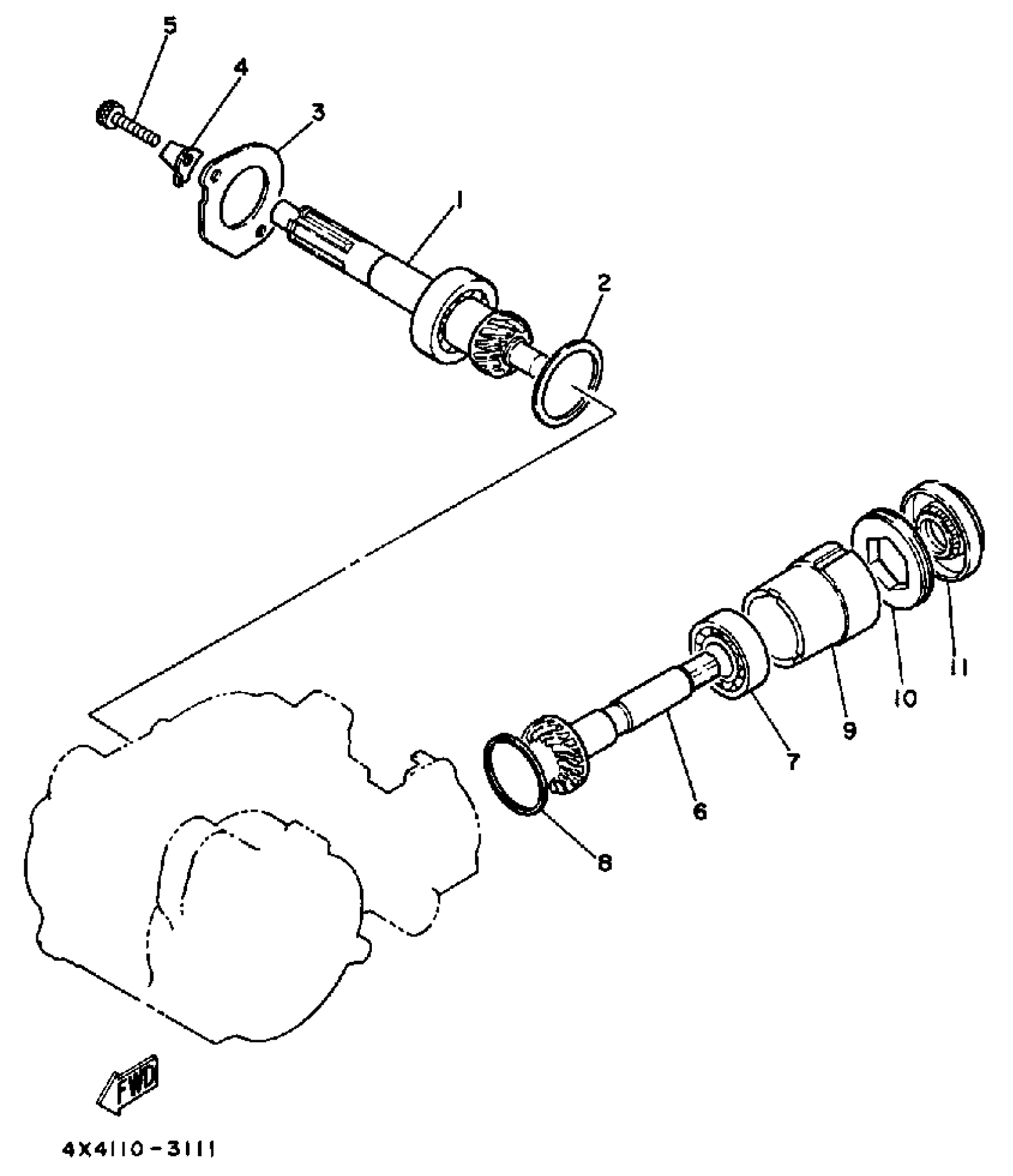 5
4
3
1
2
11
10
9
7
6
8
FWD
4X4110-3111