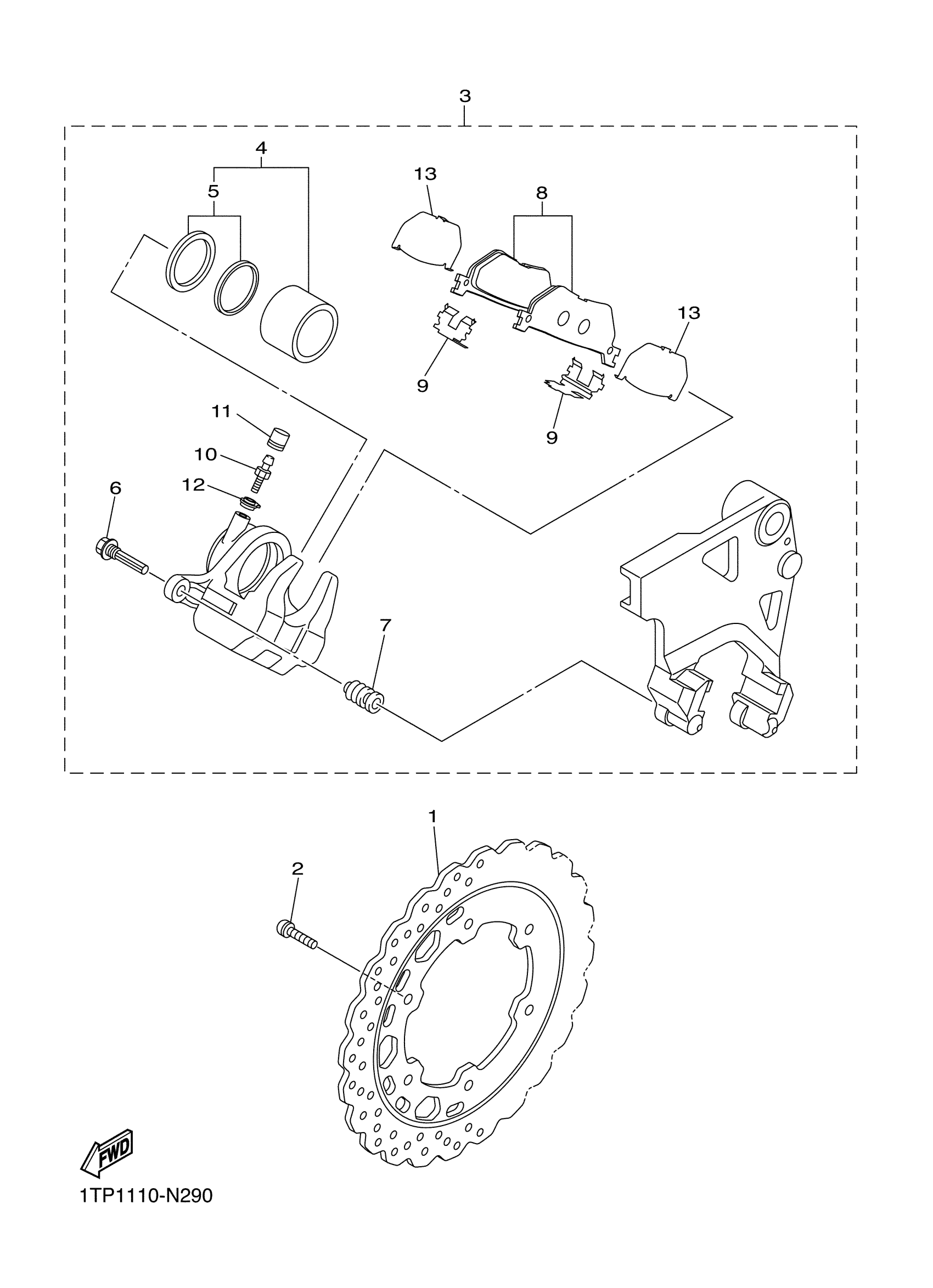 3

4

5

13

8

13

9

9

11

10

12

6

7

1

2

FWD

1TP1110-N290