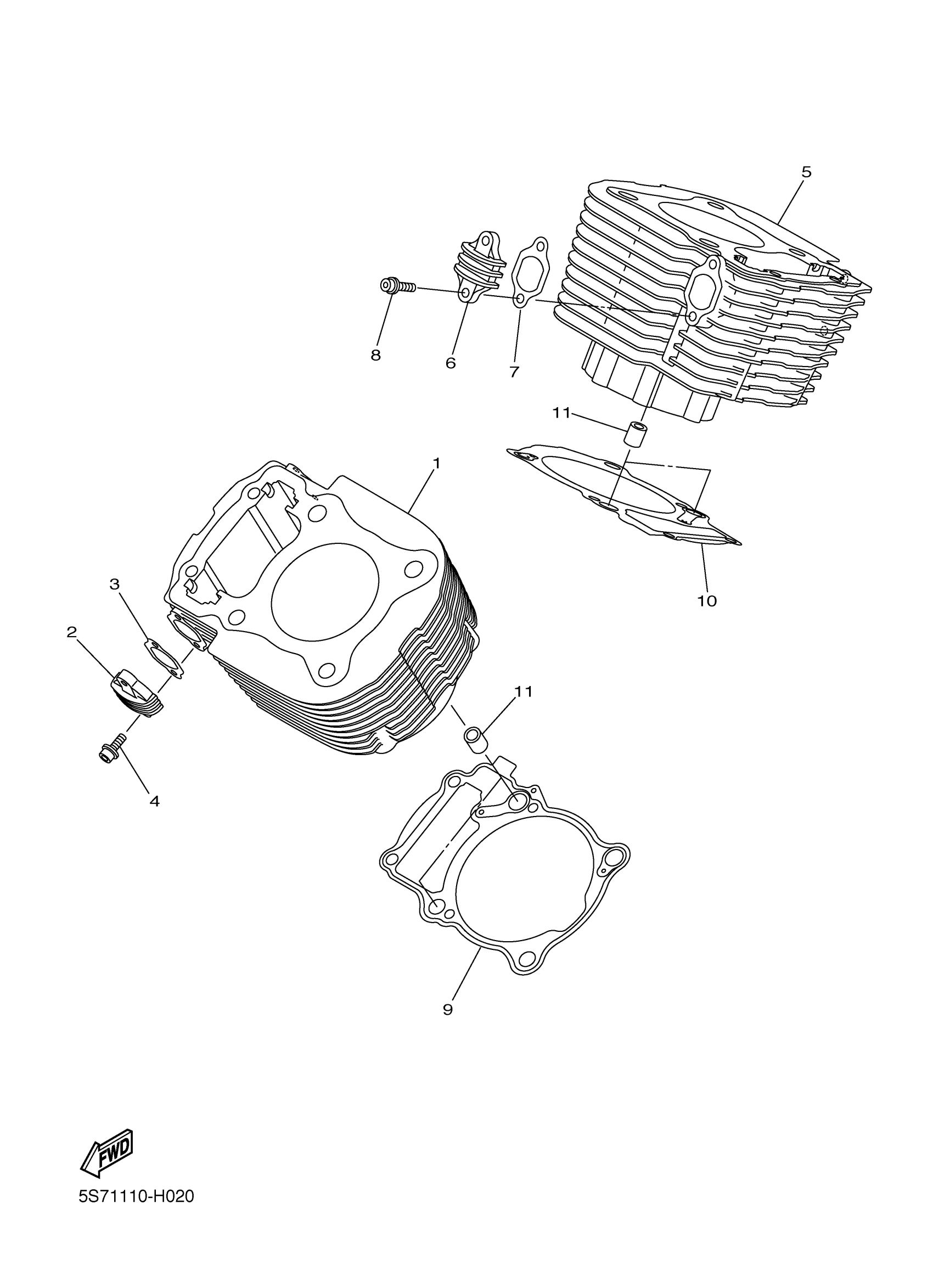 5

8

6

7

11

1

10

3

2

11

4

9

FWD

5S71110-H020