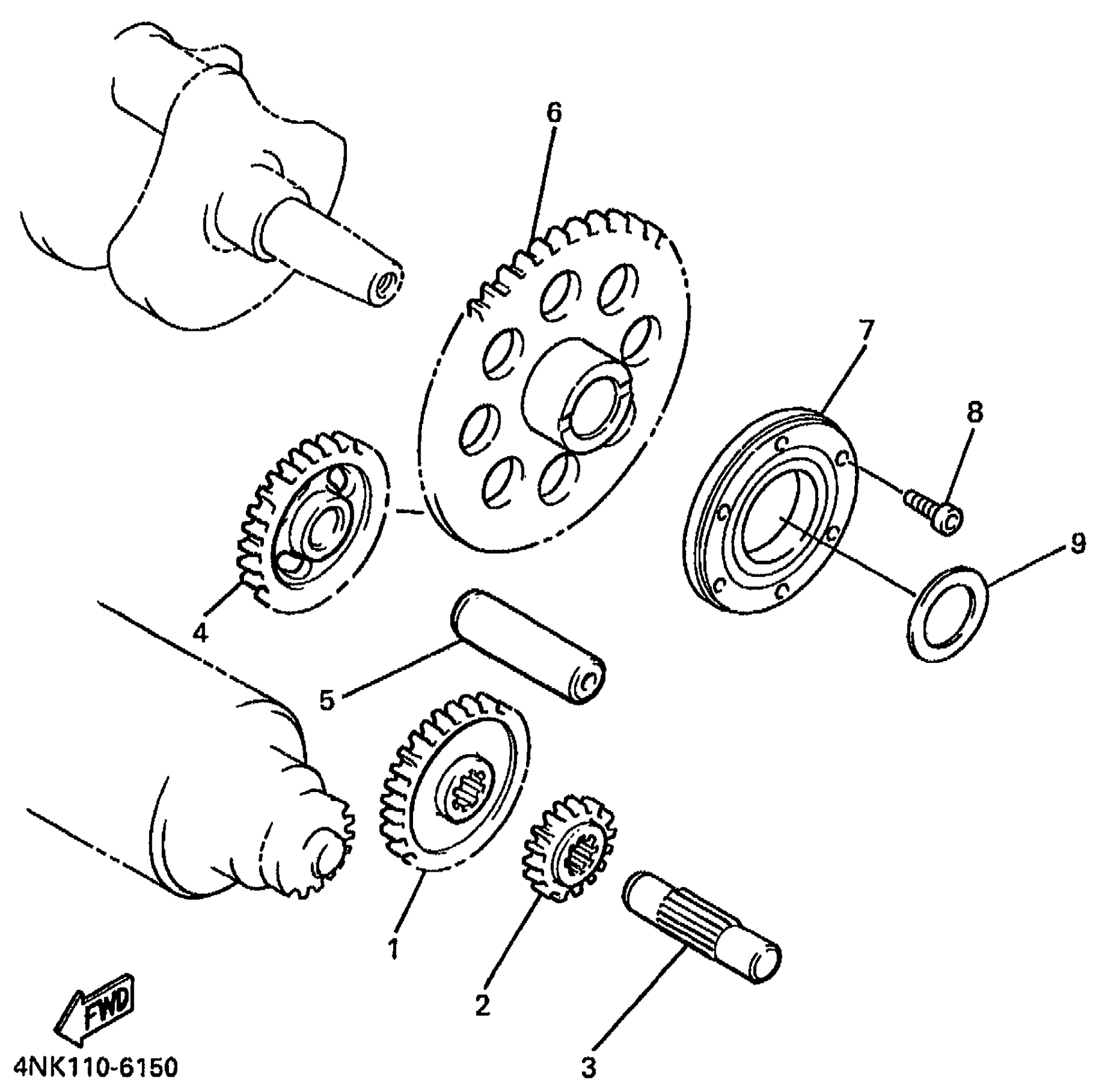 6

7

8

9

4

5

1

2

3

FWD

4NK110-6150