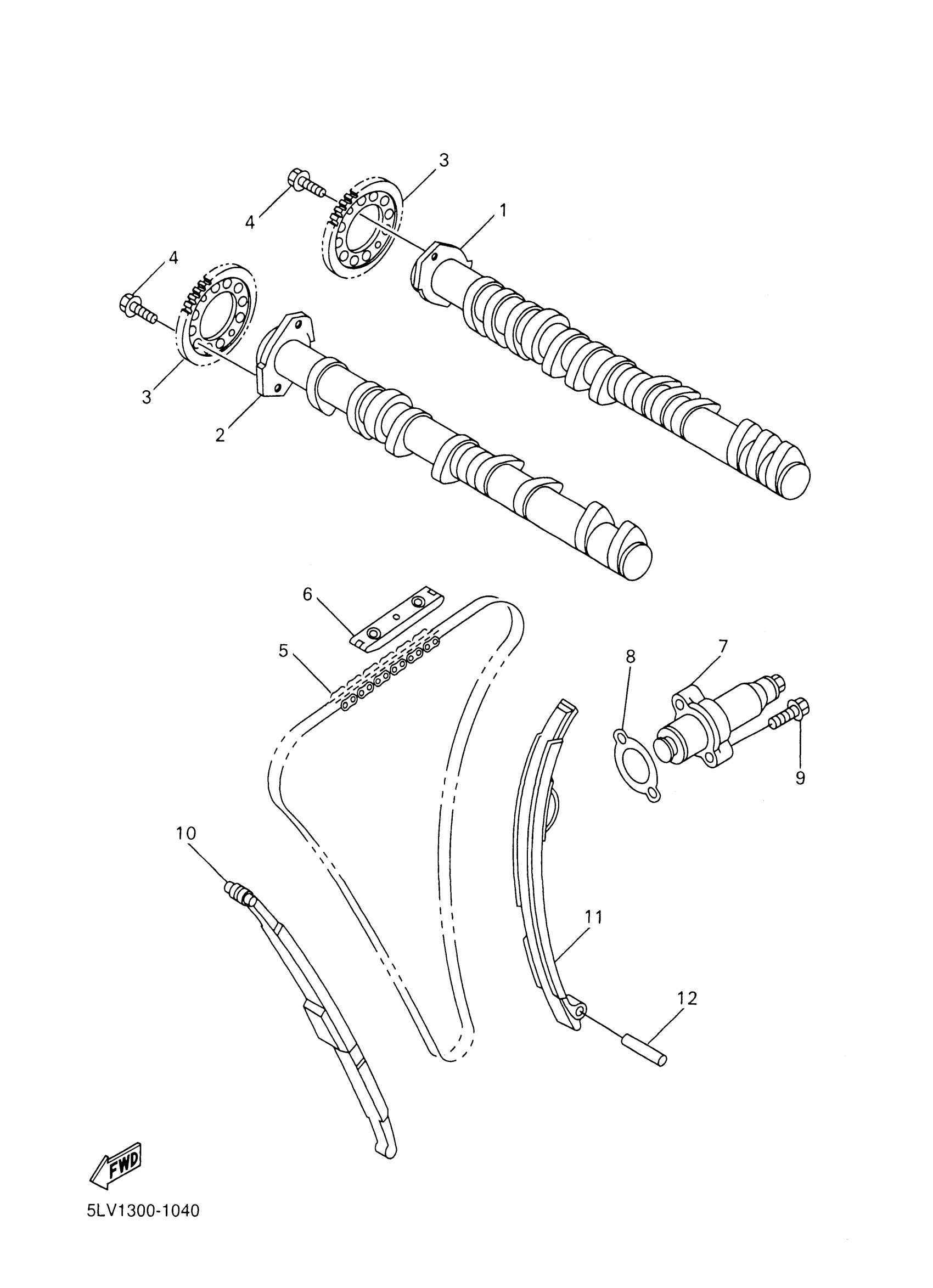 3
4
1
4
3
2
6
5
8
7
9
10
11
12
FWD
5LV1300-1040