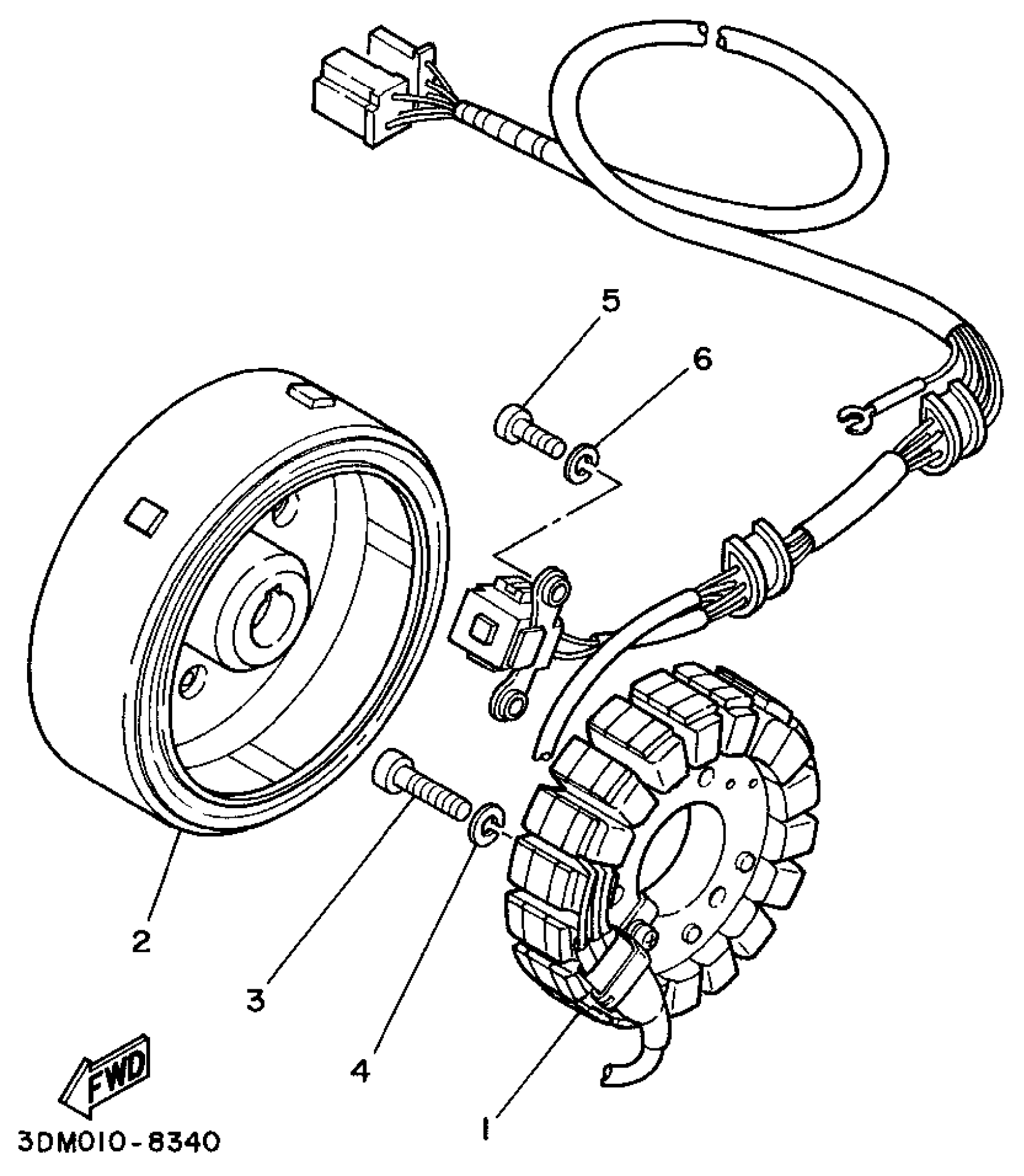 5
6
2
3
4
1
FWD
3DM010-8340