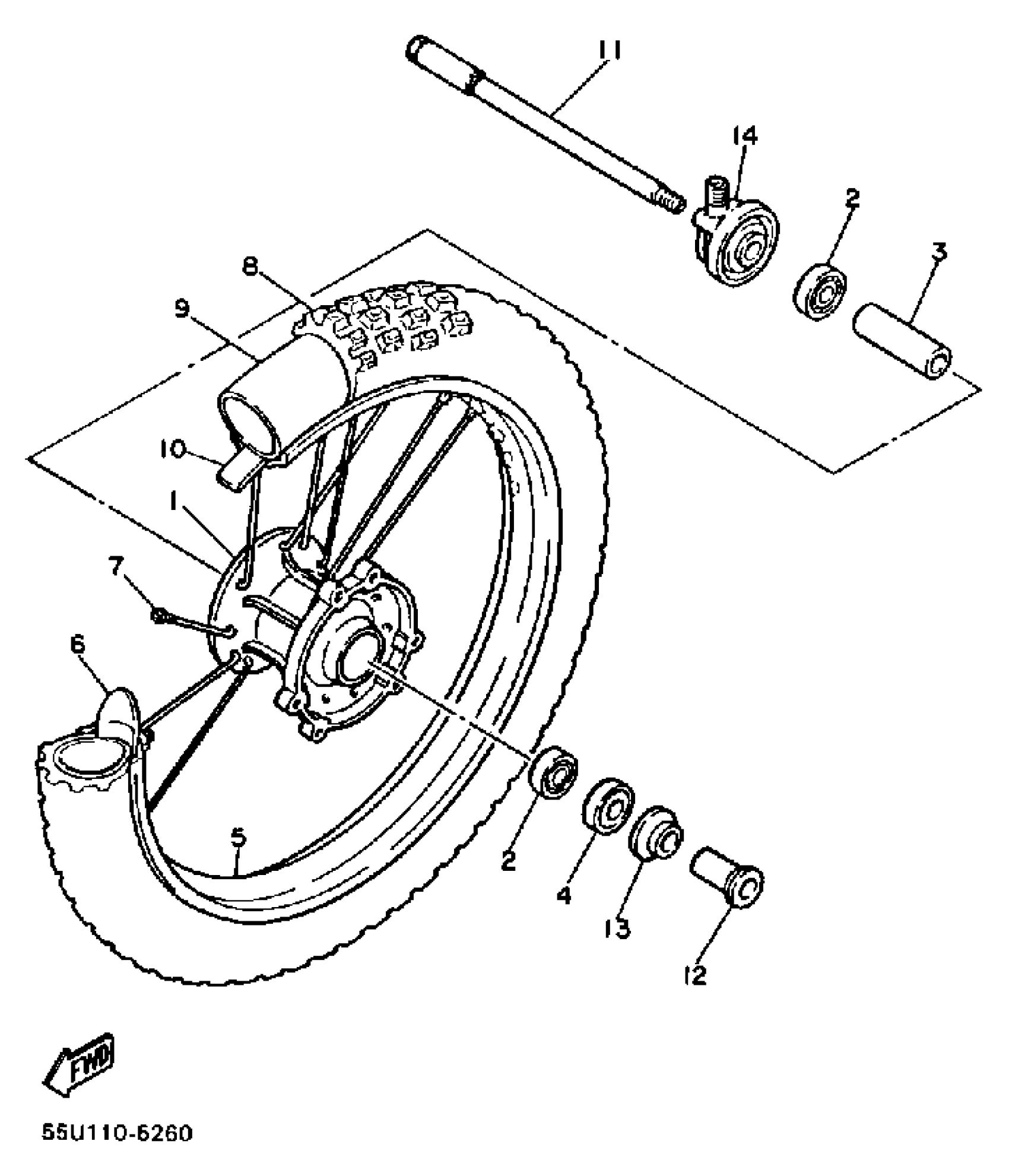 11
14
2
3
8
9
10
1
7
6
5
2
4
13
12
FWD
55U110-6260