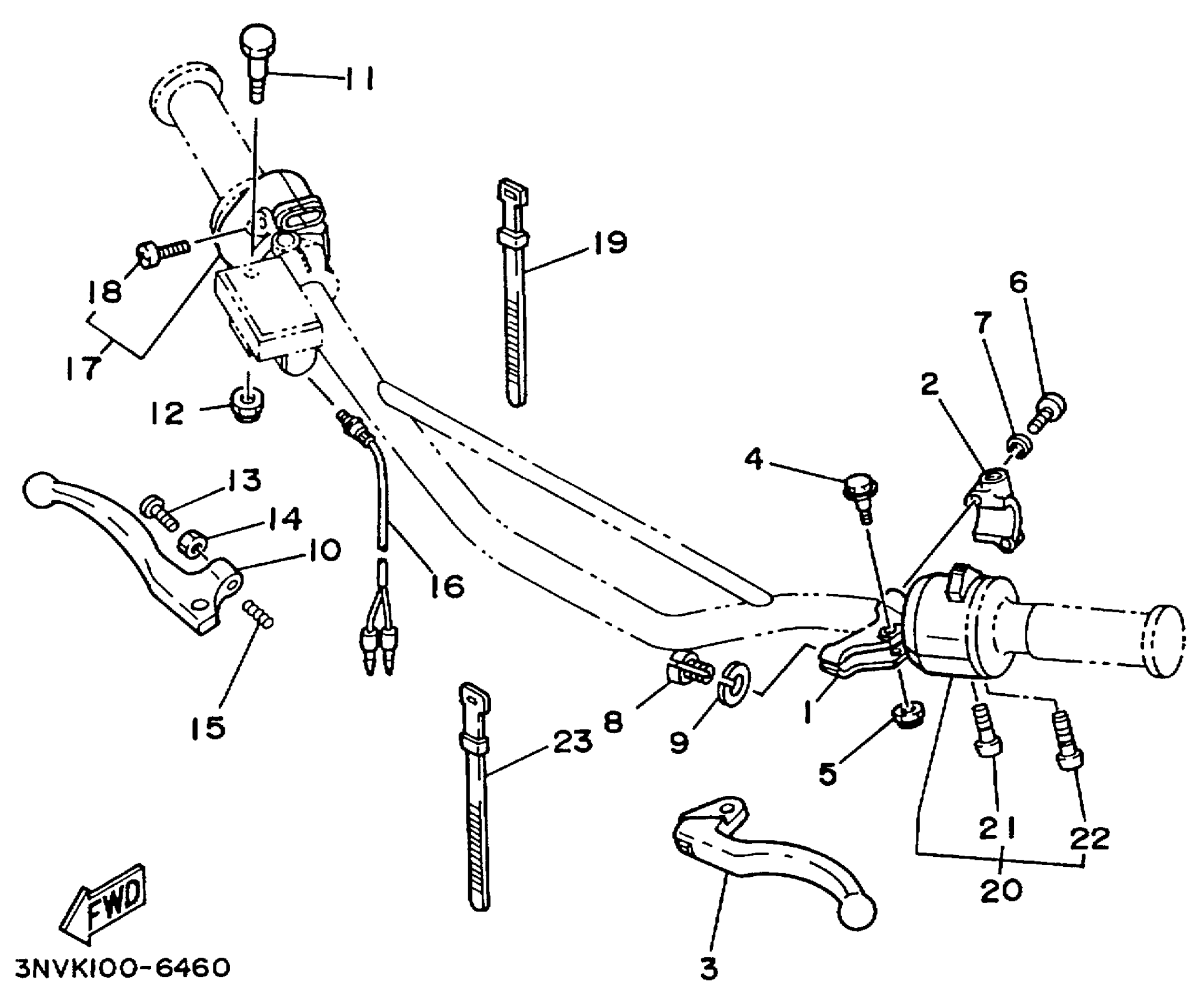 11
19
18
17
6
7
2
12
4
13
14
10
16
15
8
9
1
5
23
21
22
20
3
FWD
3NVK100-6460