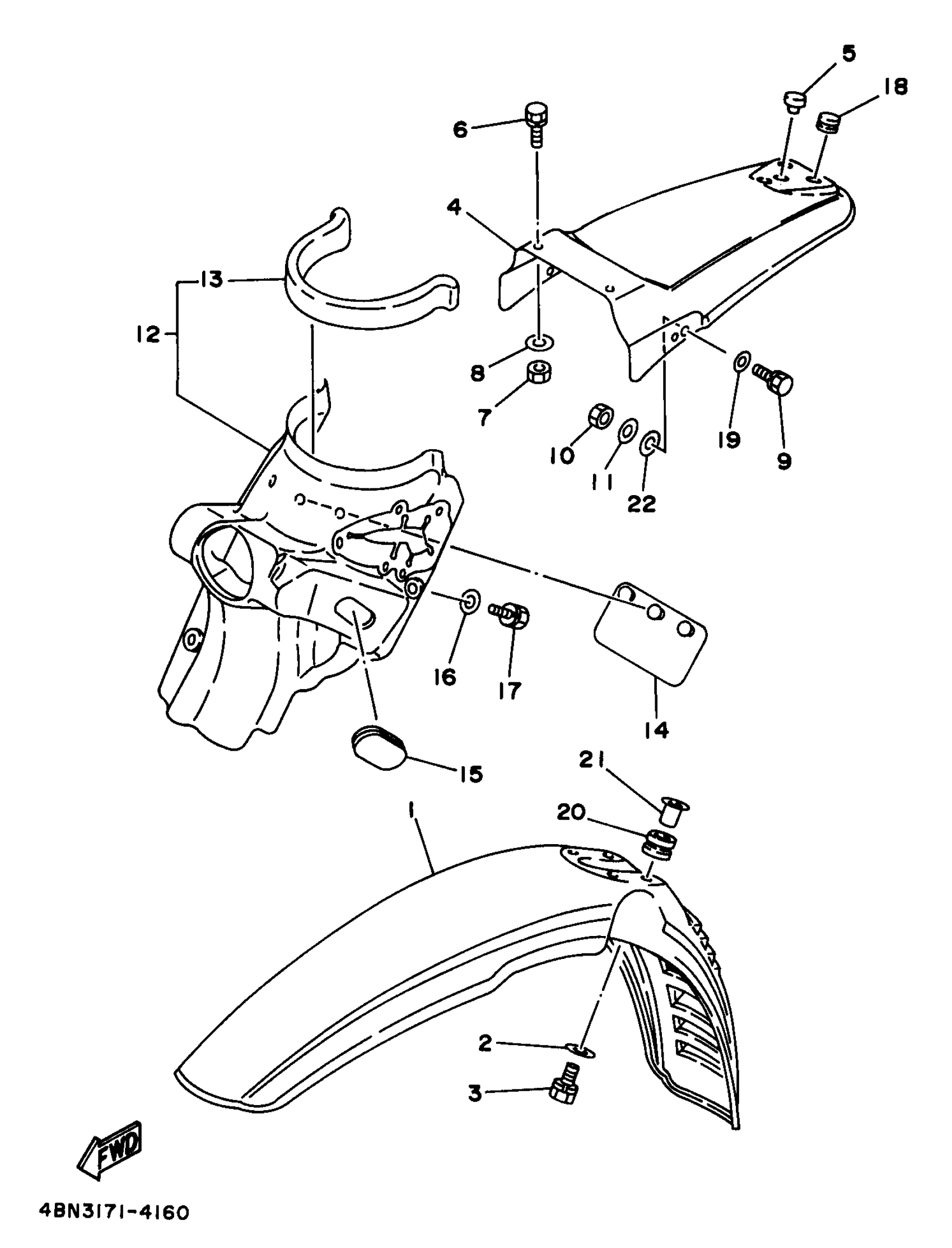 5
18
6
4
13
12
8
7
10
11
22
19
9
16
17
14
15
21
20
1
2
3
FWD
4BN3171-4160