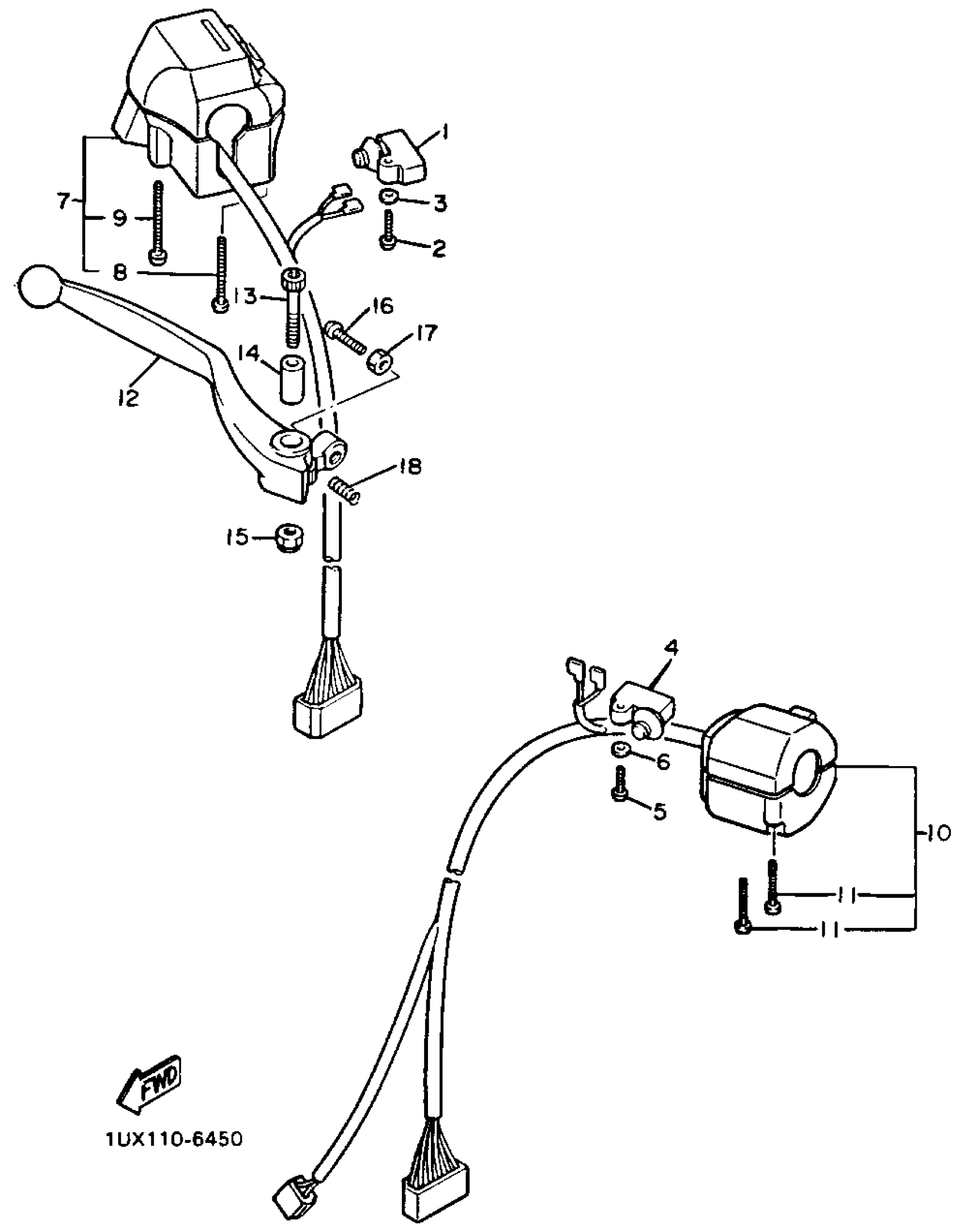 1
3
2
7
9
8
13
16
17
14
12
18
15
4
6
5
10
11
11
FWD
1UX110-6450