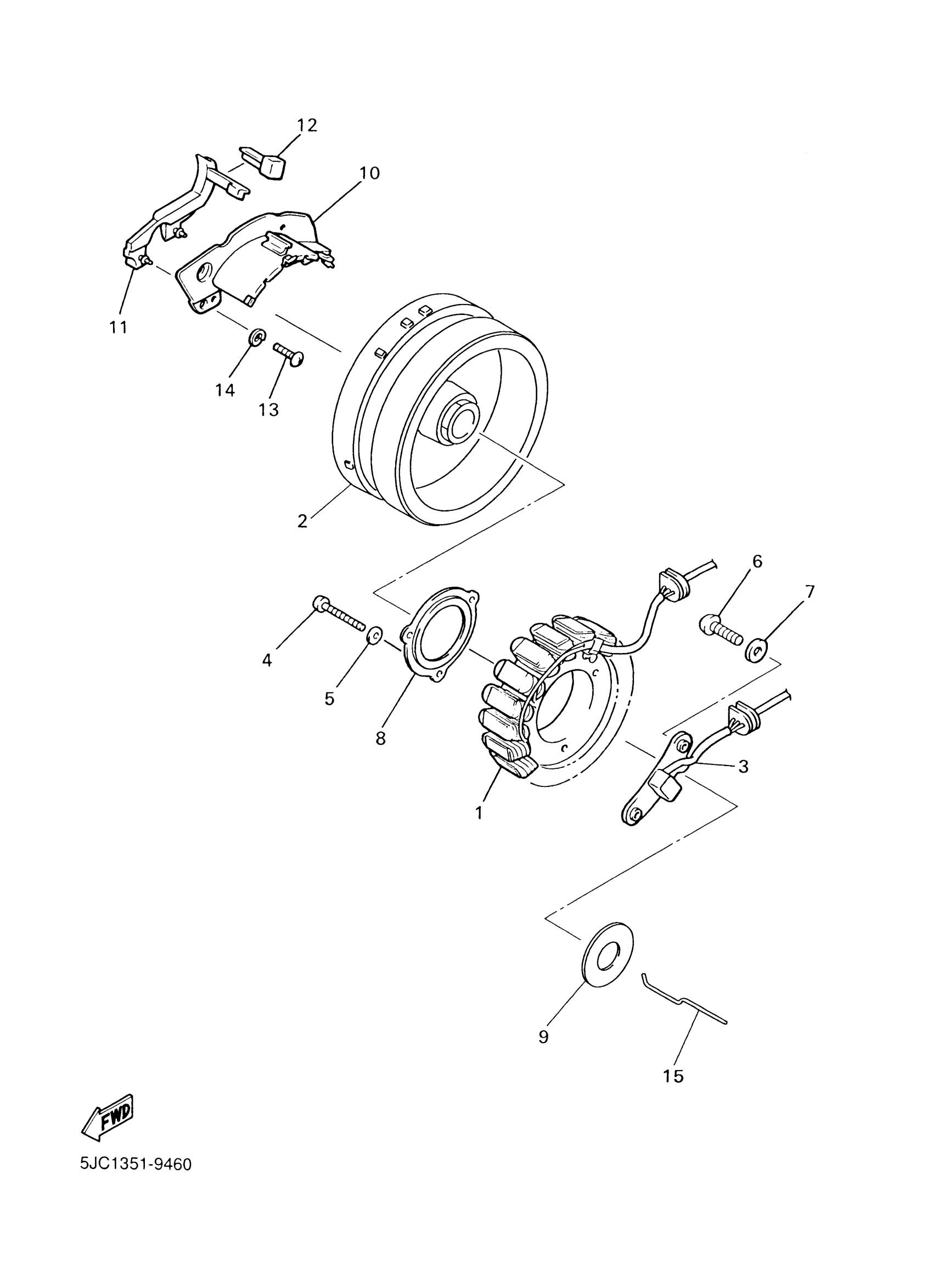 12
10
11
14
13
2
6
7
4
5
8
3
1
9
15
FWD
5JC1351-9460