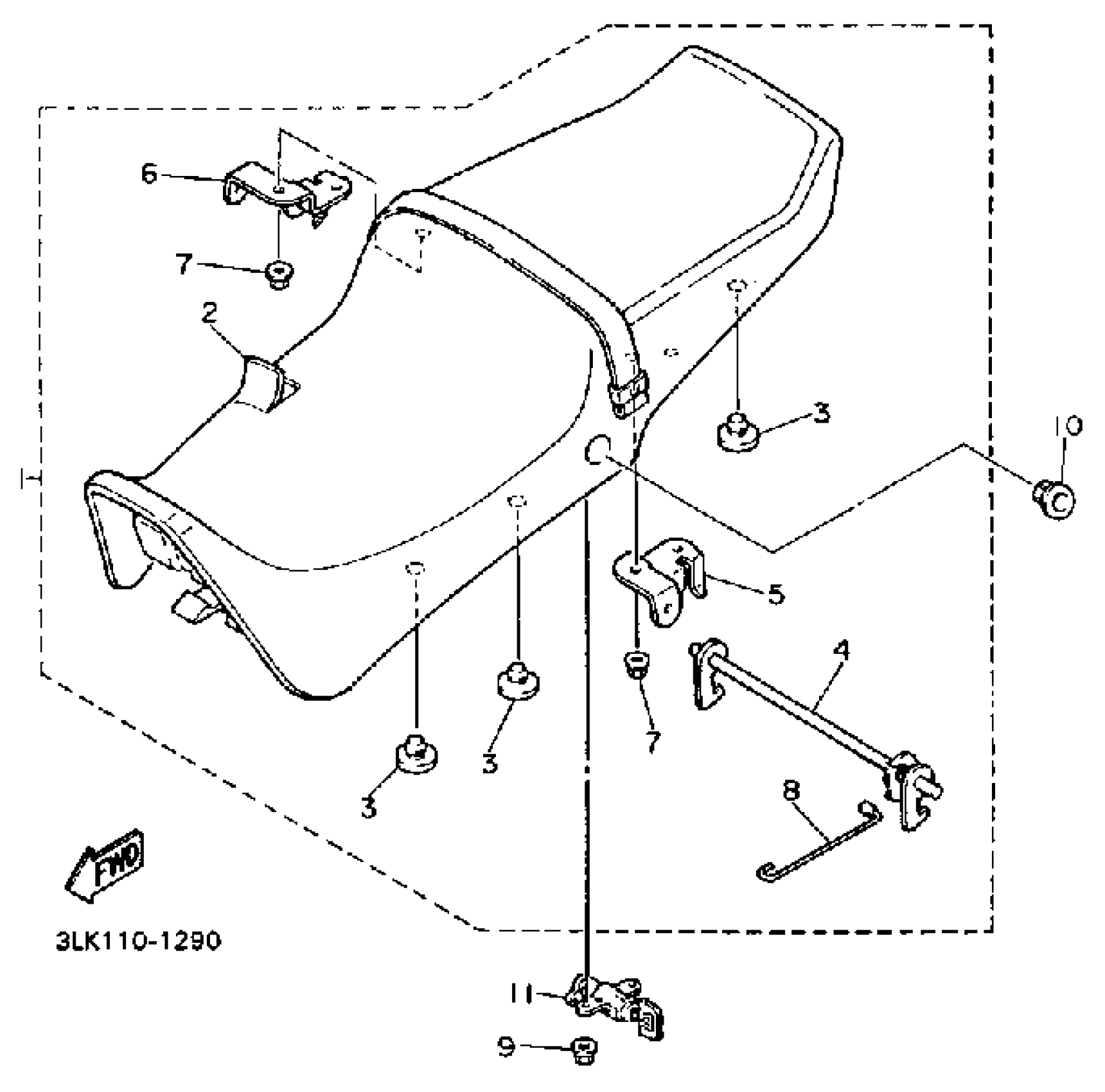 6
7
2
1
3
10
5
4
7
3
3
8
FWD
3LK110-1290
11
9