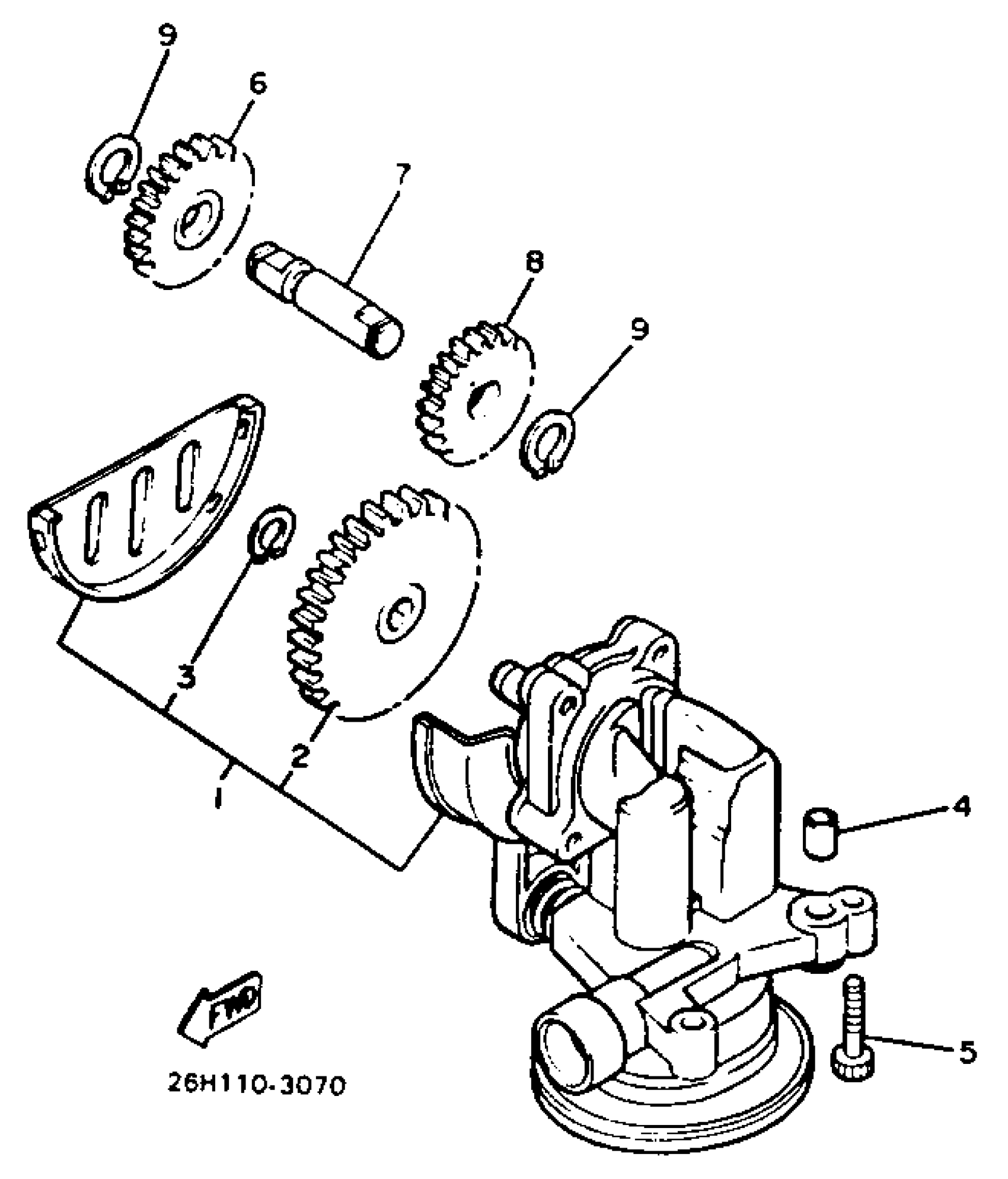 9
6
7
8
9
3
2
1
4
FWD
5
26H110-3070