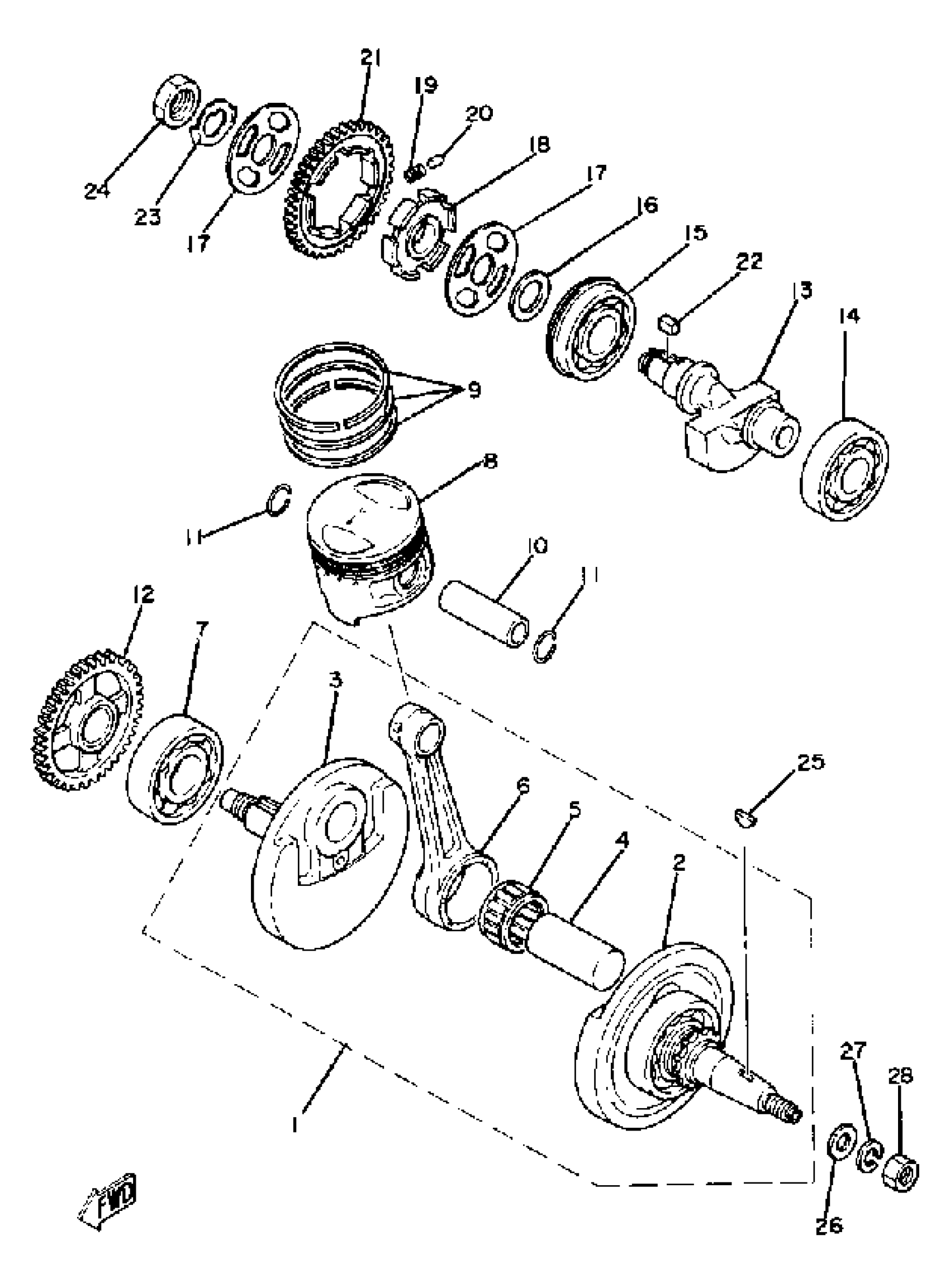 21
19
20
18
17
16
15
22
13
14
24
23
17
9
8
11
10
11
12
7
3
6
5
4
2
25
1
27
28
26
FWD