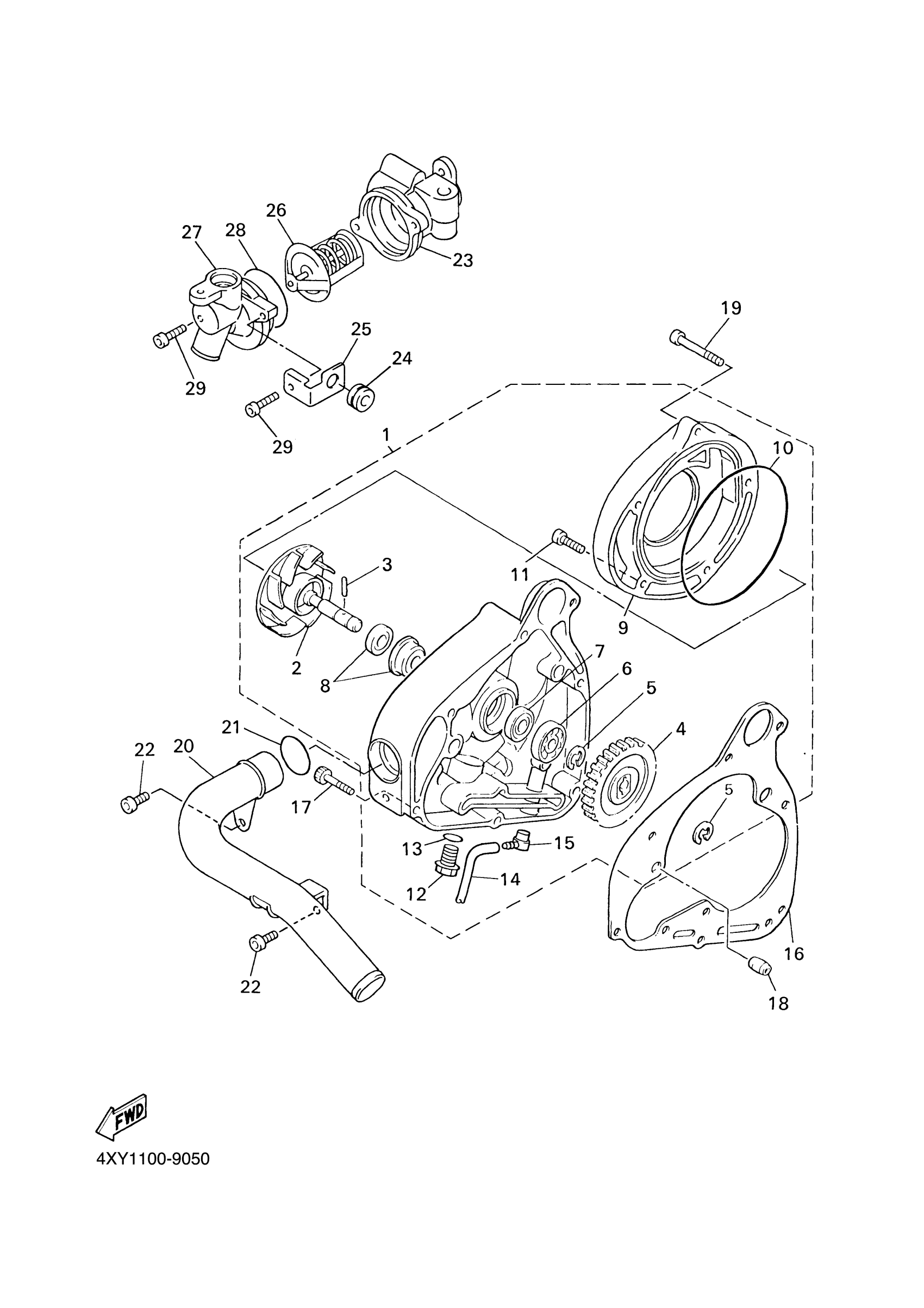 26
27
28
23
19
25
24
29
29
1
10
3
11
9
2
8
7
6
5
4
21
22
20
17
5
13
15
12
14
16
22
18
FWD
4XY1100-9050