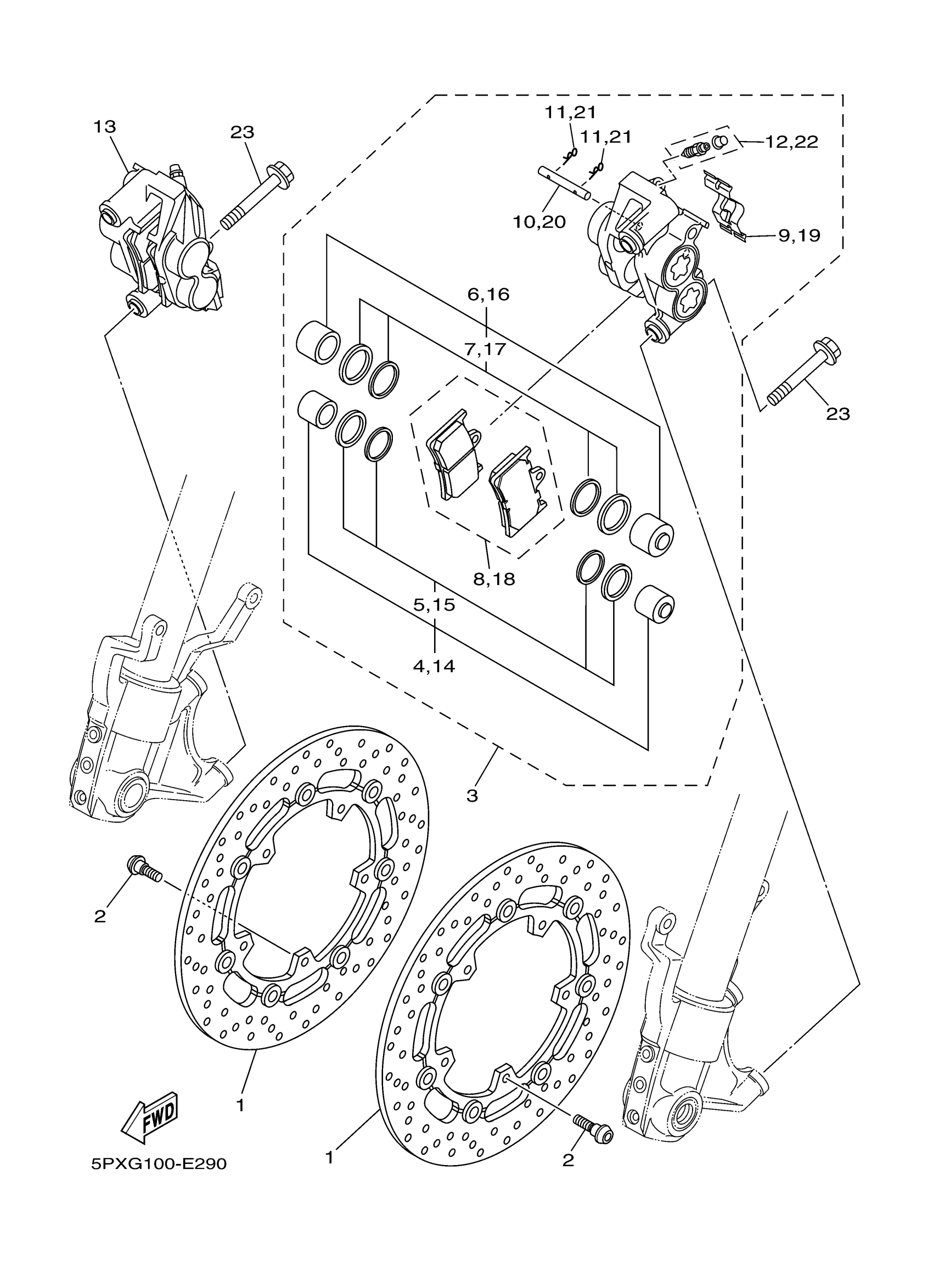 13
23
11,21
11,21
12,22
10,20
9,19
6,16
7,17
23
8,18
5,15
4,14
3
2
1
1
2
FWD
5PXG100-E290