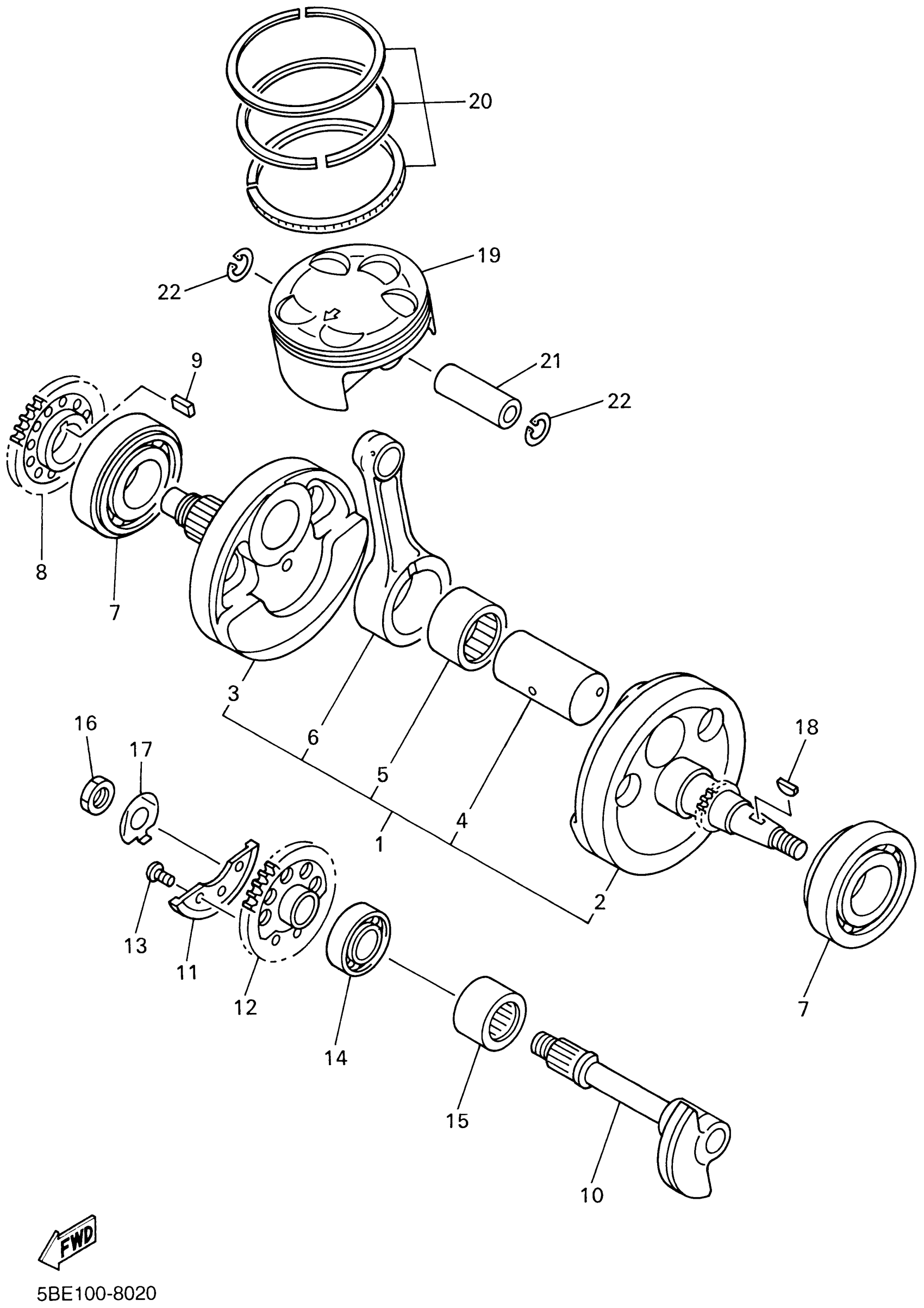 20

19

22

9

21

22

8

7

3

6

5

4

1

16

17

18

2

13

11

12

14

7

15

10

FWD

5BE100-8020