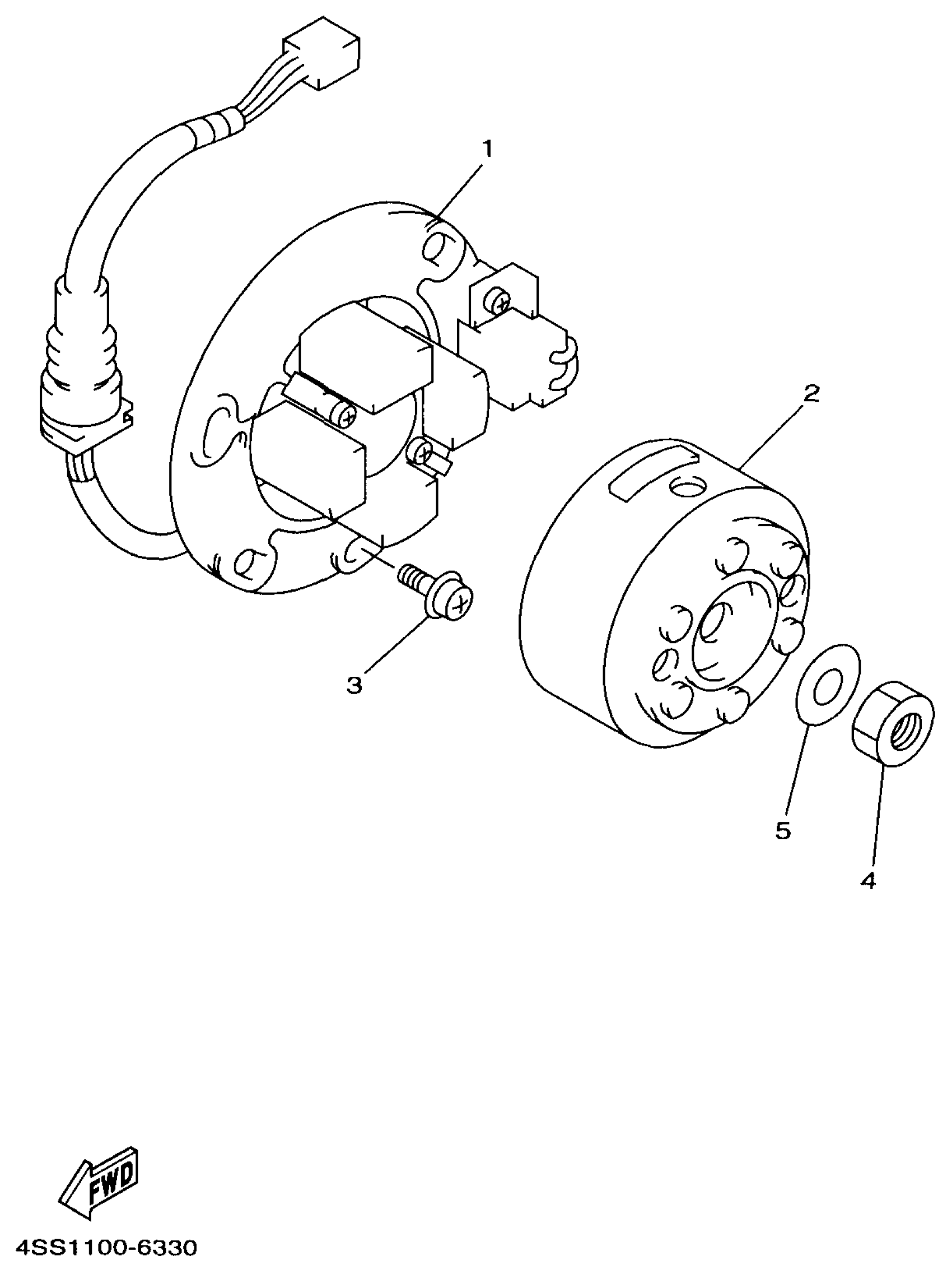 1

2

3

5

4

FWD

4SS1100-6330