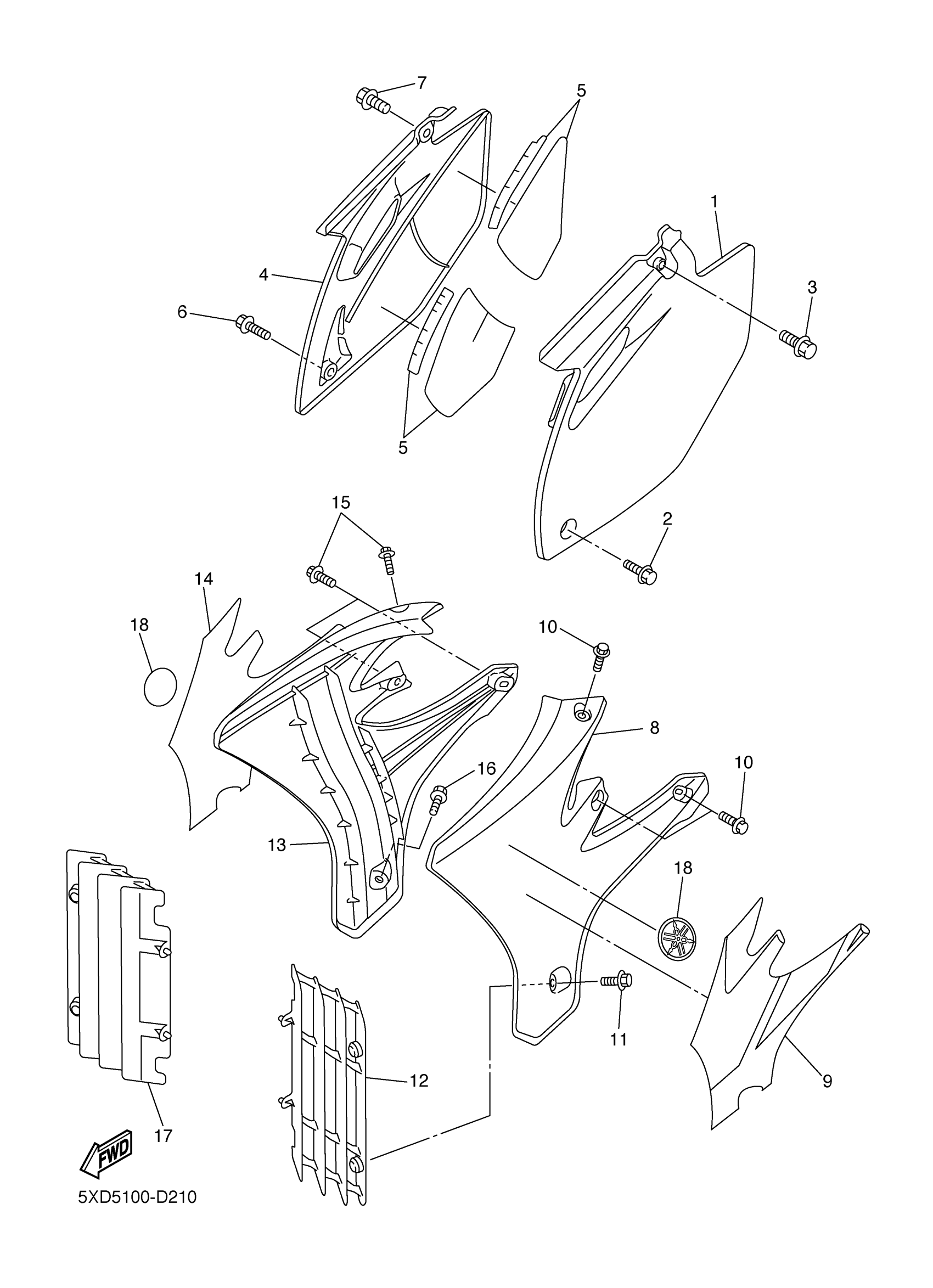 7
5
1
4
3
6
5
15
2
14
18
10
8
16
10
13
18
11
12
9
17
FWD
5XD5100-D210