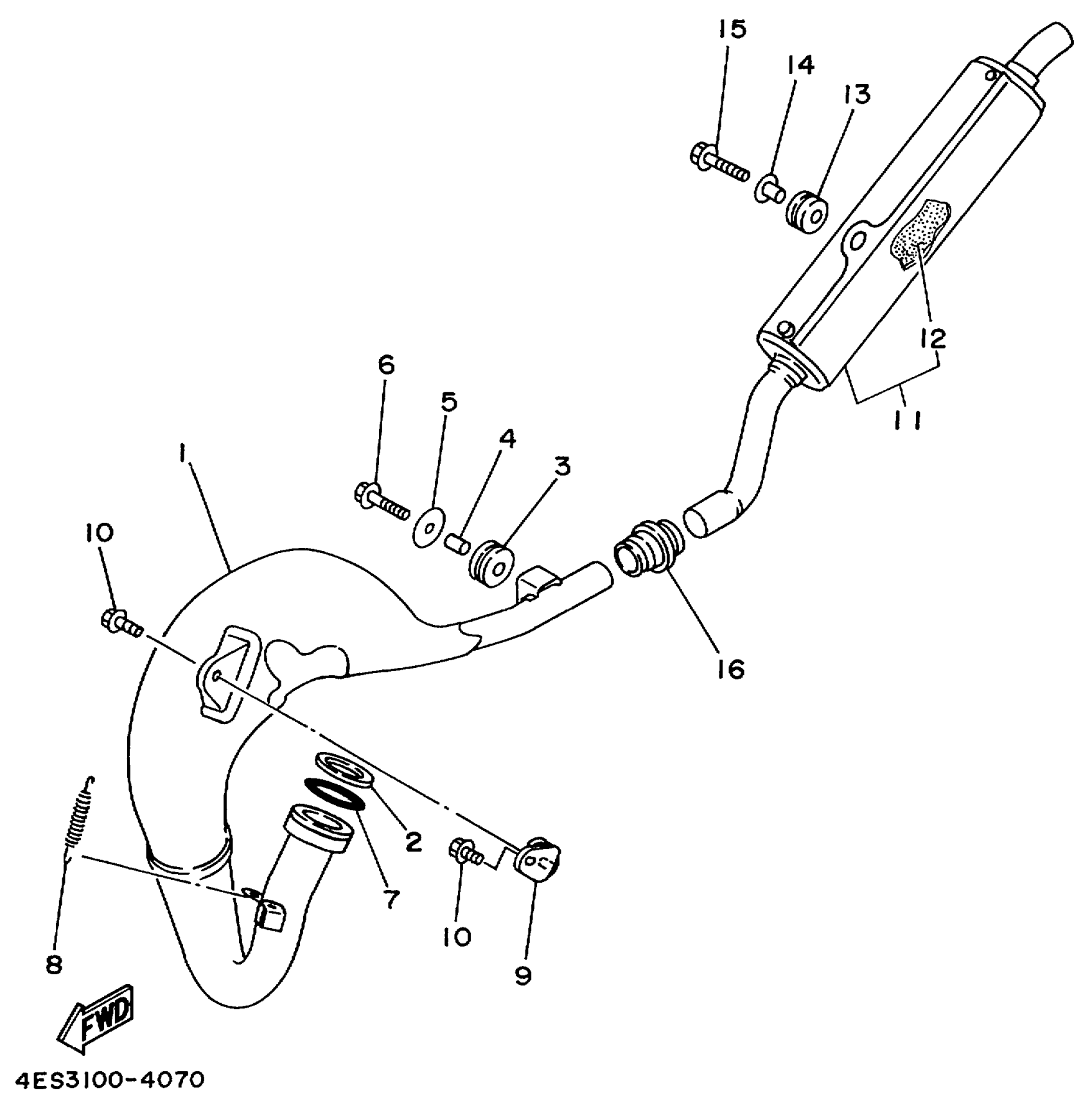 15
14
13
12
11
6
5
4
3
1
10
16
2
7
10
9
8
FWD
4ES3100-4070