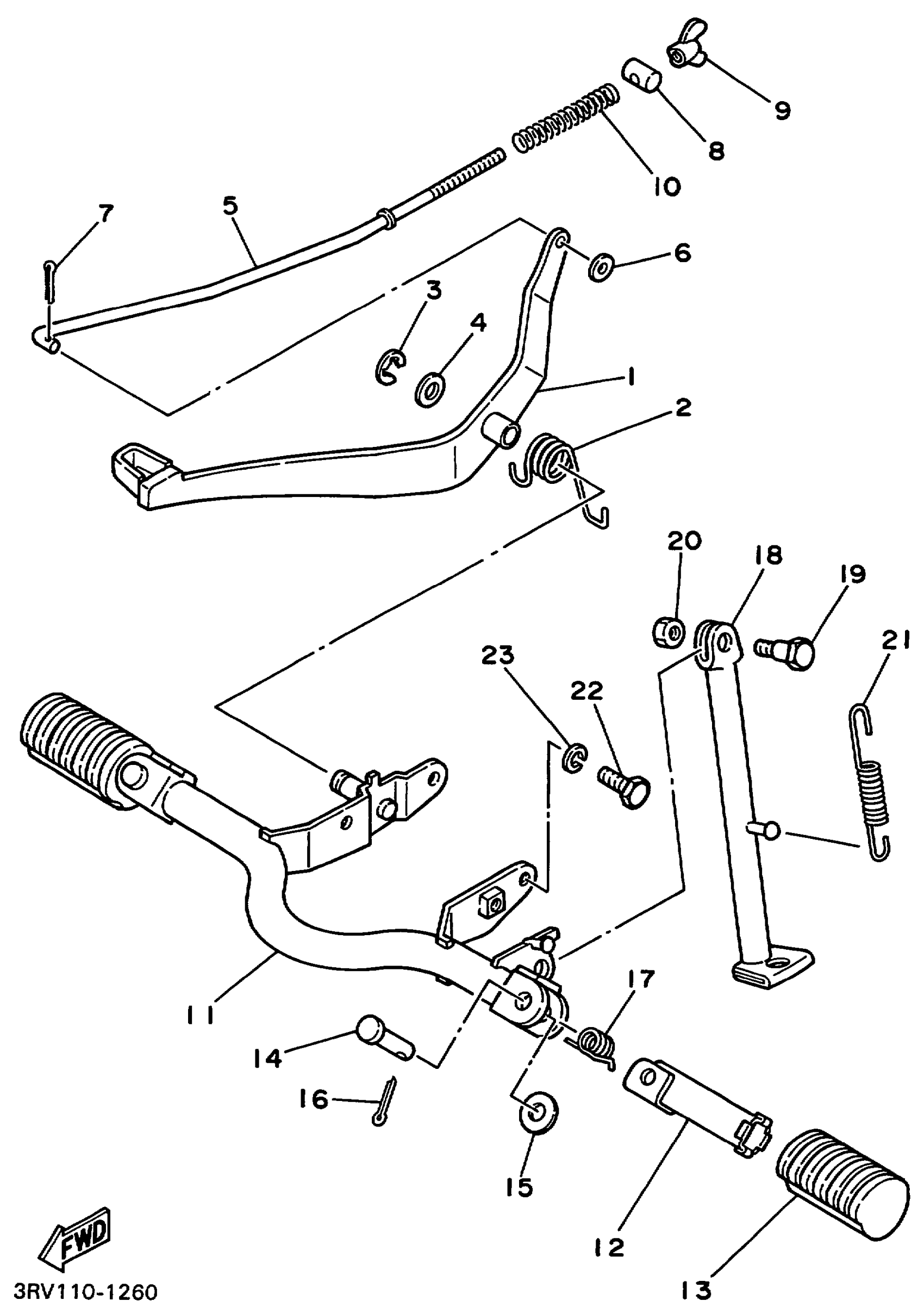 9
8
10
7
5
6
3
4
1
2
20
18
19
21
23
22
11
17
14
16
15
12
13
FWD
3RV110-1260