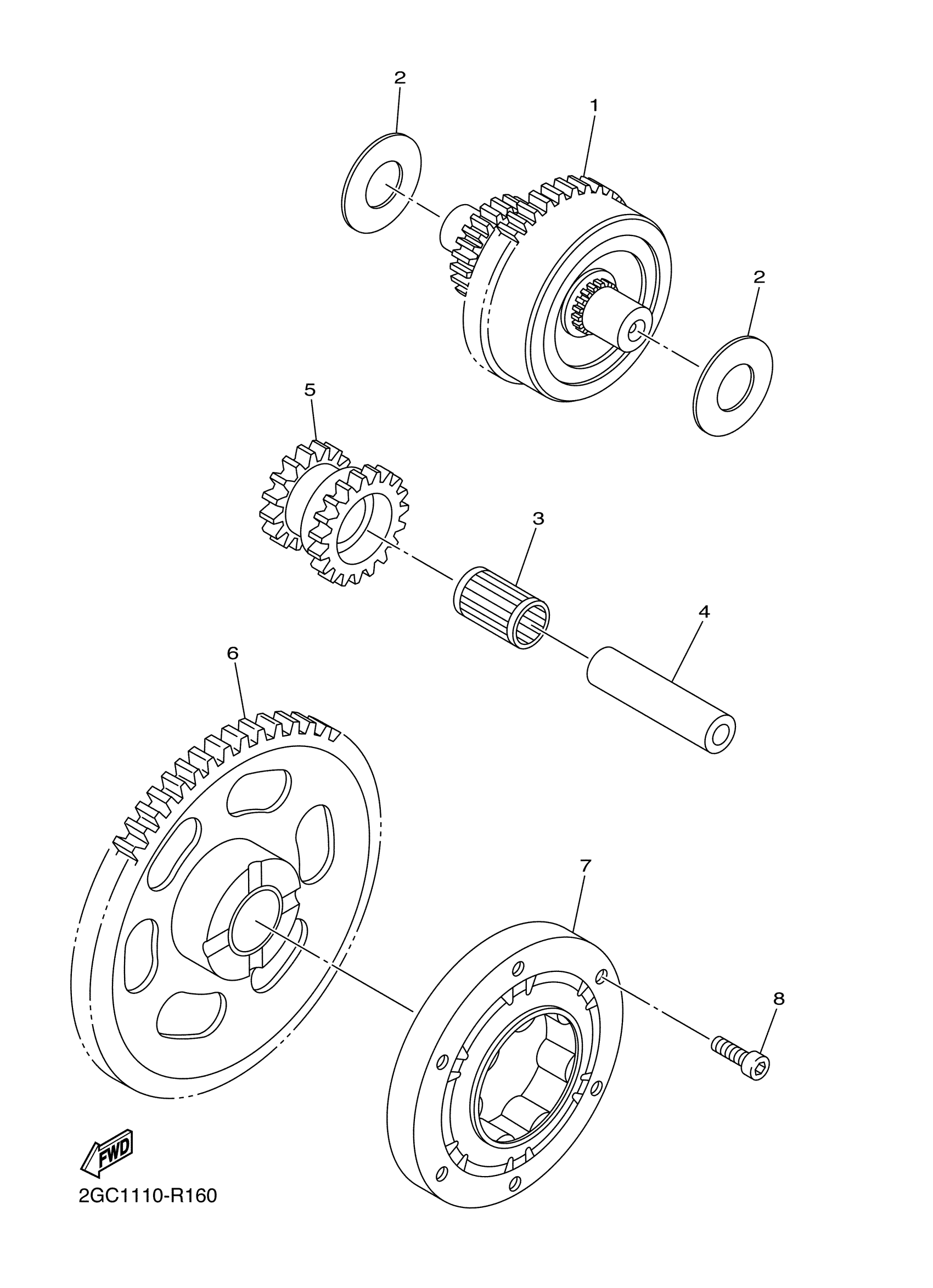 2
1
2
5
3
4
6
7
8
FWD
2GC1110-R160