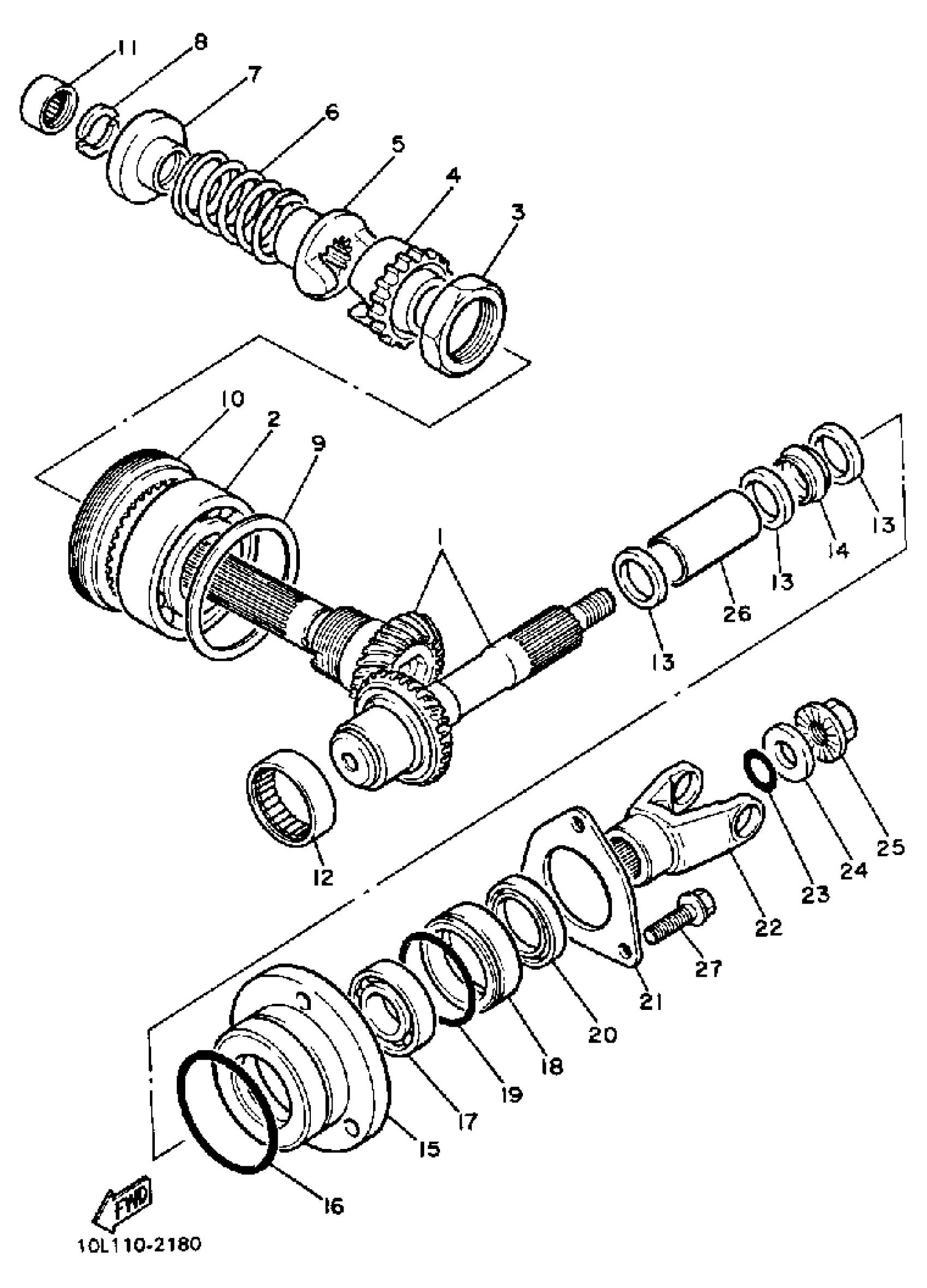 11
8
7
6
5
4
3
10
2
9
1
13
14
13
26
13
12
25
24
23
22
27
21
20
18
19
17
15
16
FWD
10L110-2180