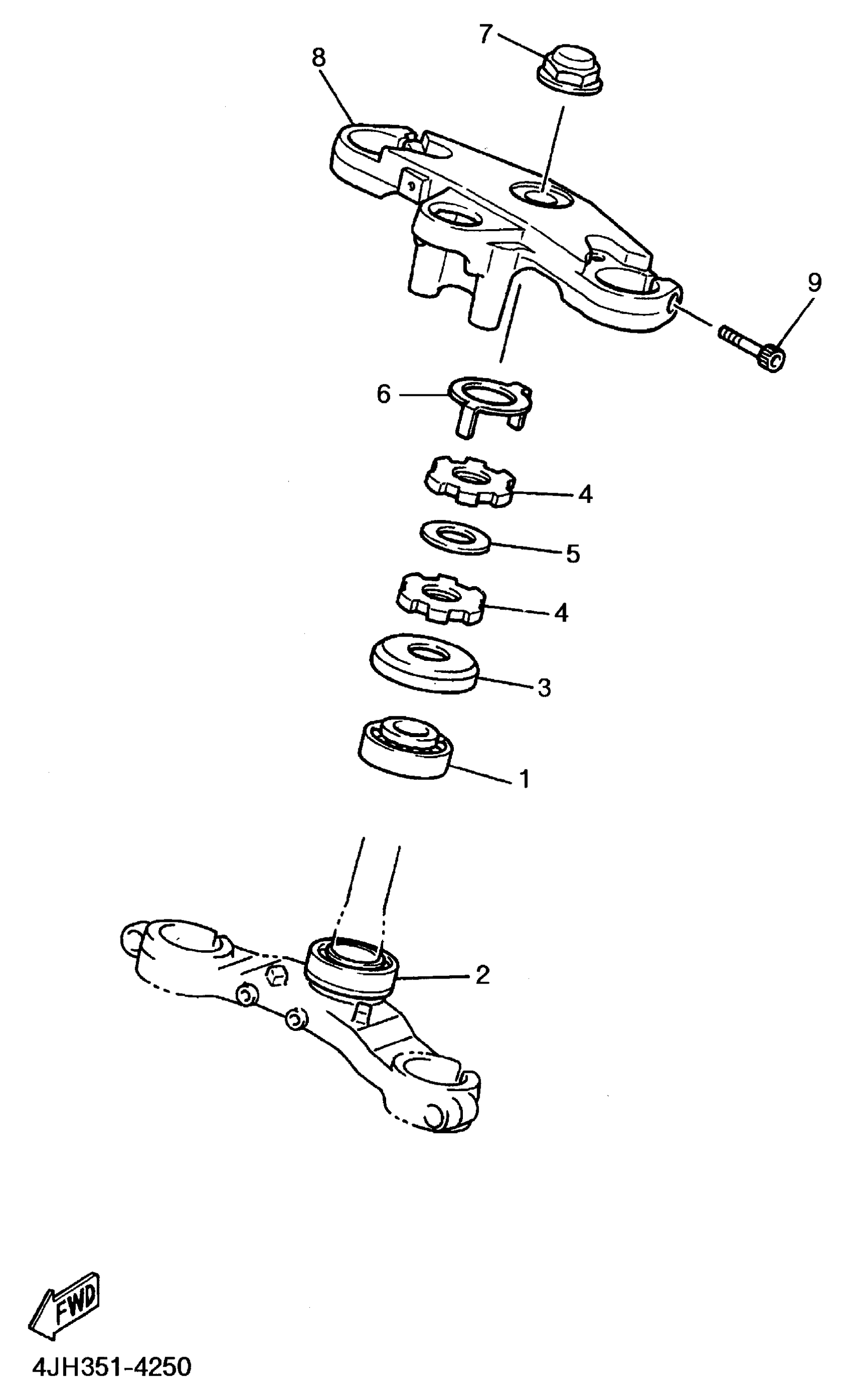 7
8
9
6
4
5
4
3
1
2
FWD
4JH351-4250