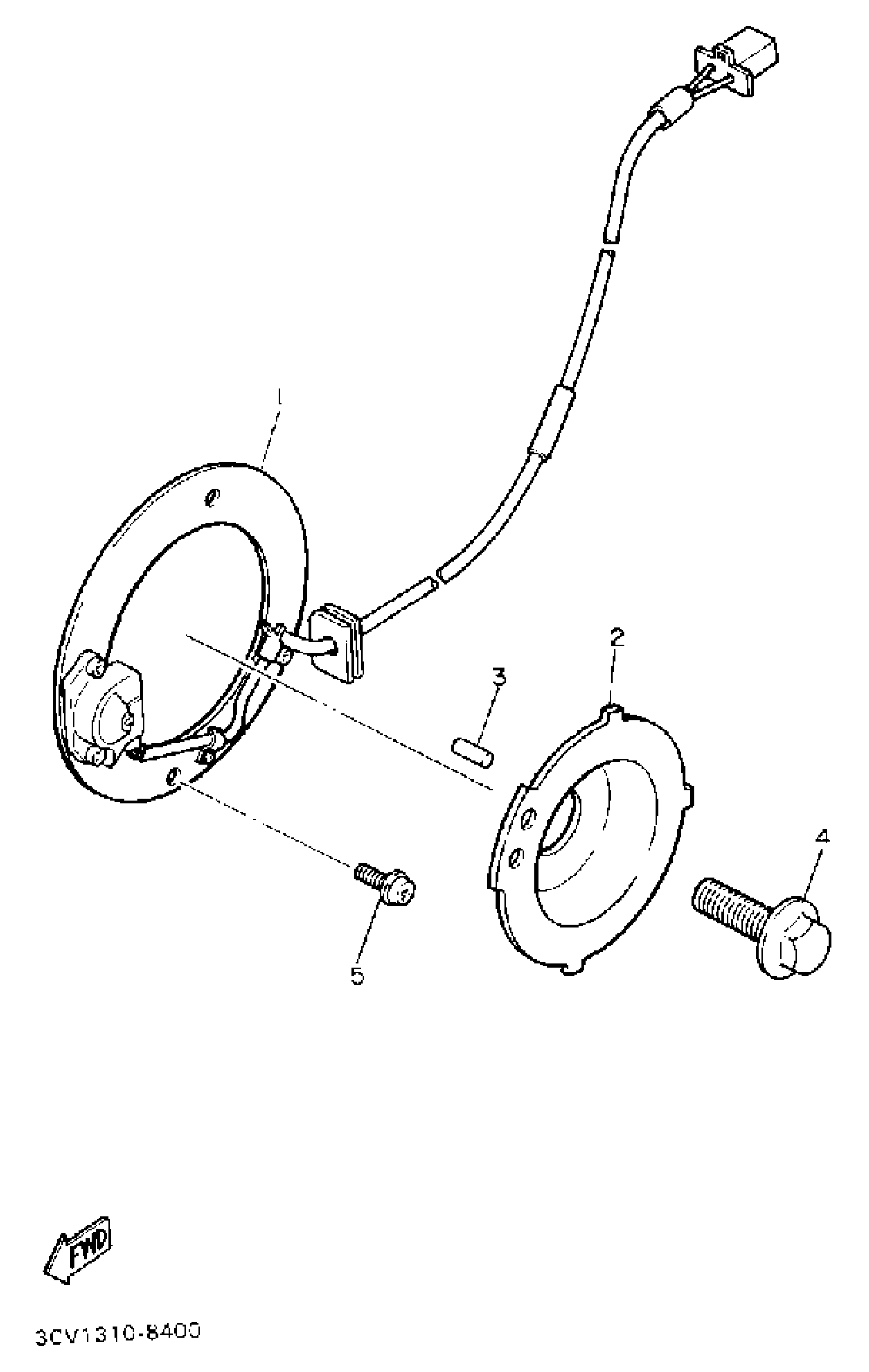 1

2

3

4

5

FWD

3CV1310-8400