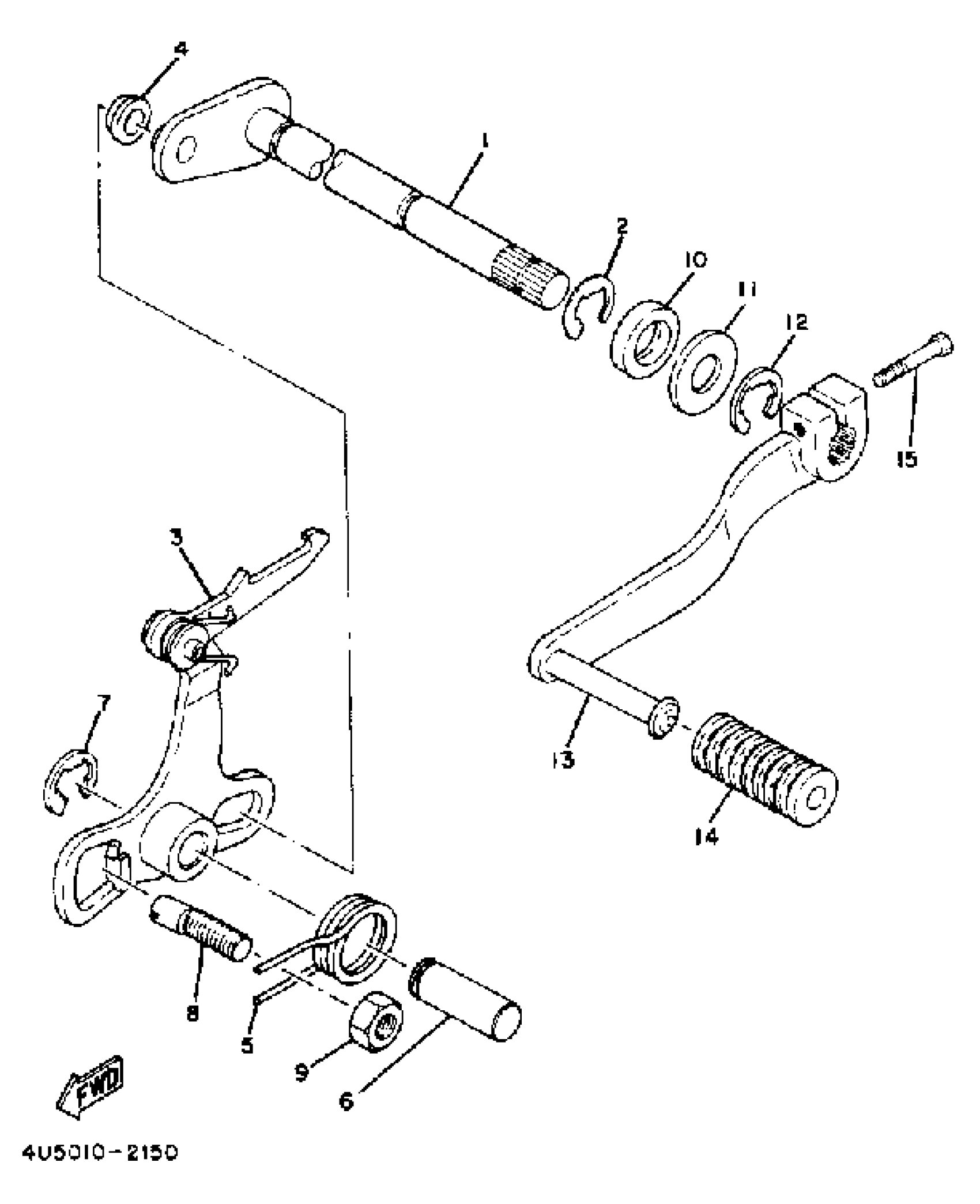 4
1
2
10
11
12
15
3
7
13
14
8
5
9
6
FWD
4U5010-2150