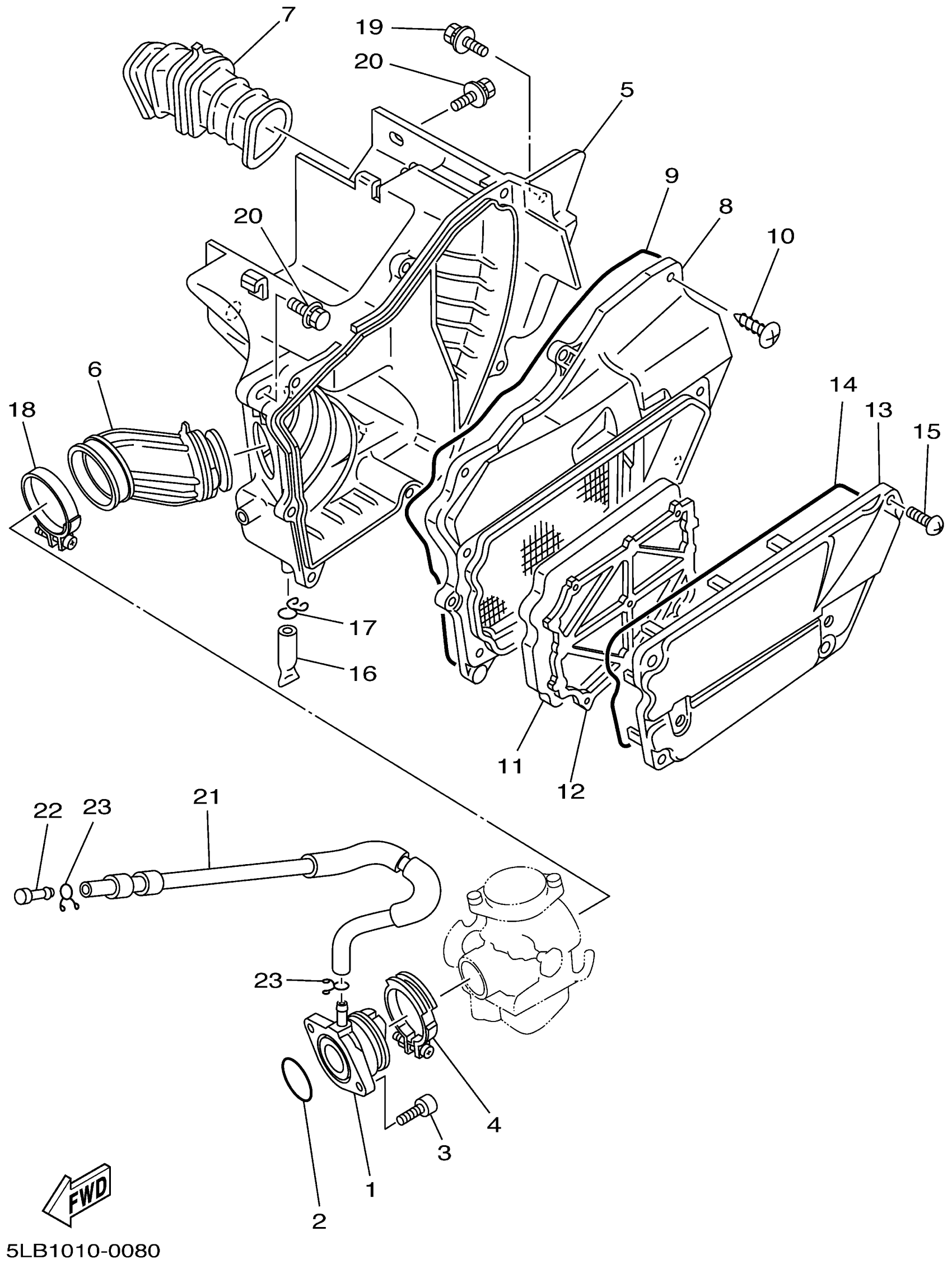 7
19
20
5
9
8
10
20
6
18
14
13
15
17
16
11
12
22
23
21
23
4
3
1
2
FWD
5LB1010-0080