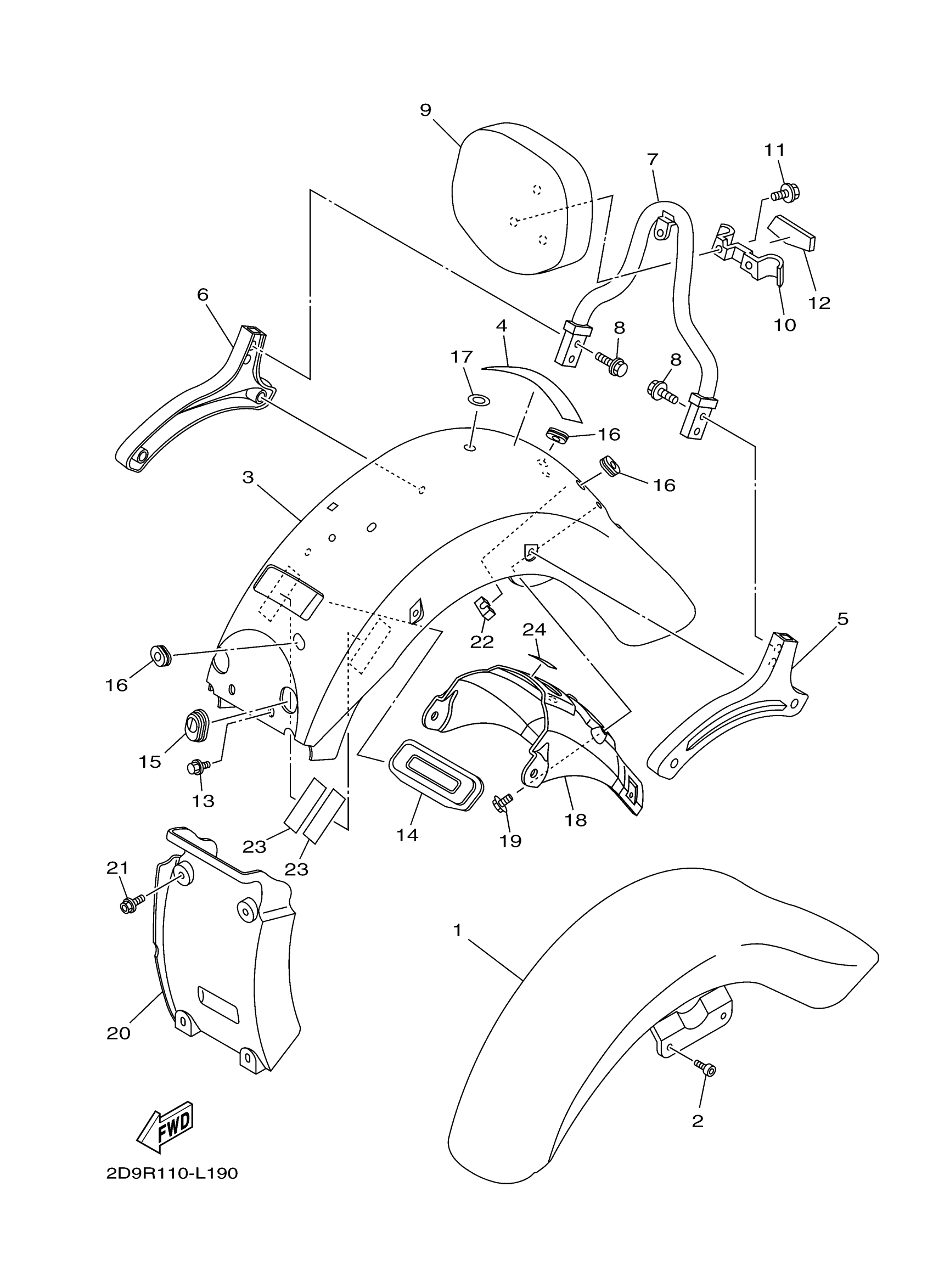 9
7
11
12
10
6
4
8
17
8
16
16
3
5
22
24
16
15
13
14
18
19
23
23
21
20
1
2
FWD
2D9R110-L190