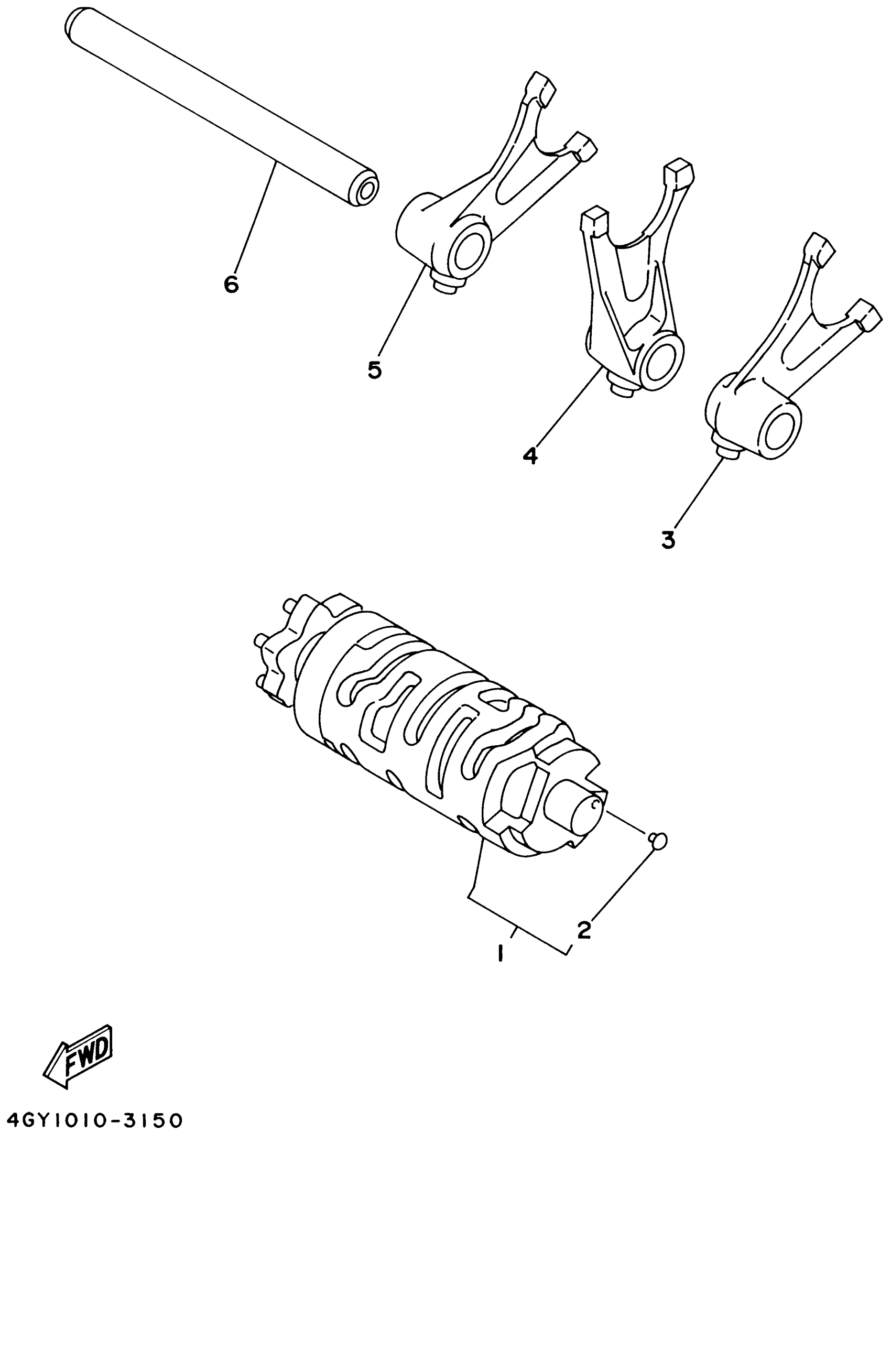 6

5

4

3

2

1

FWD

4GY1010-3150