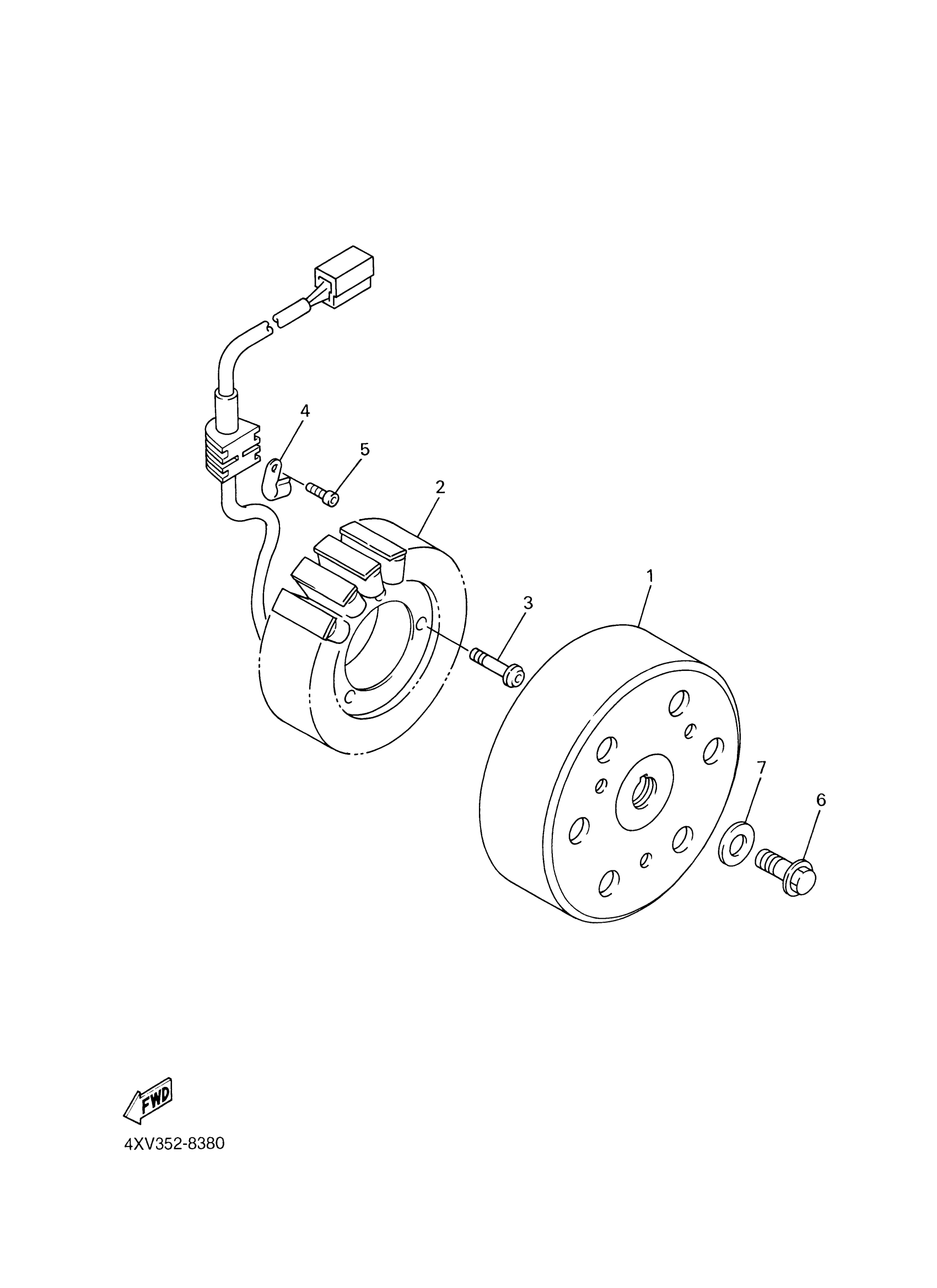 4
5
2
1
3
7
6
FWD
4XV352-8380