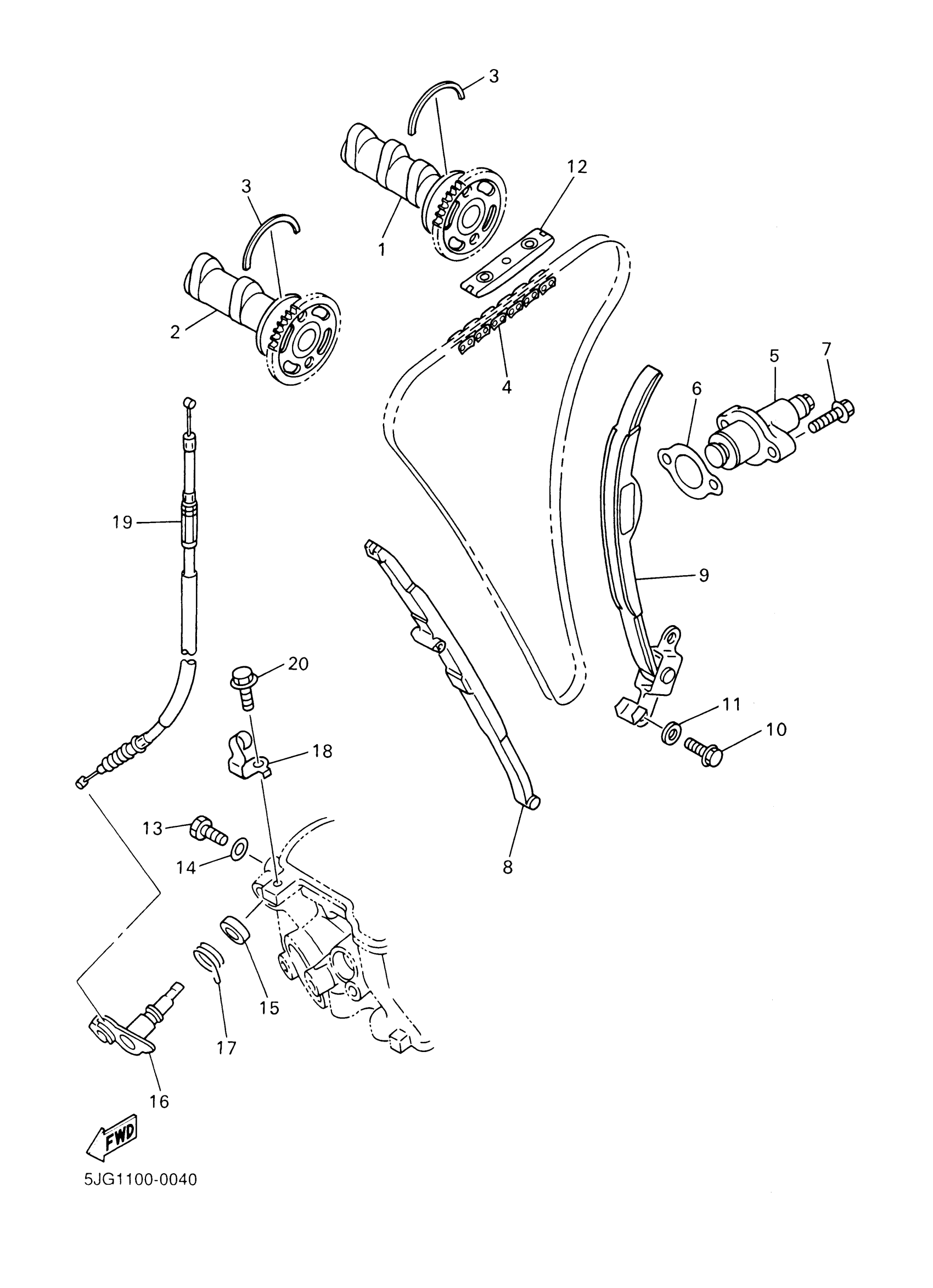 3
12
3
1
2
4
5
7
6
19
9
20
11
10
18
13
14
8
15
17
16
FWD
5JG1100-0040