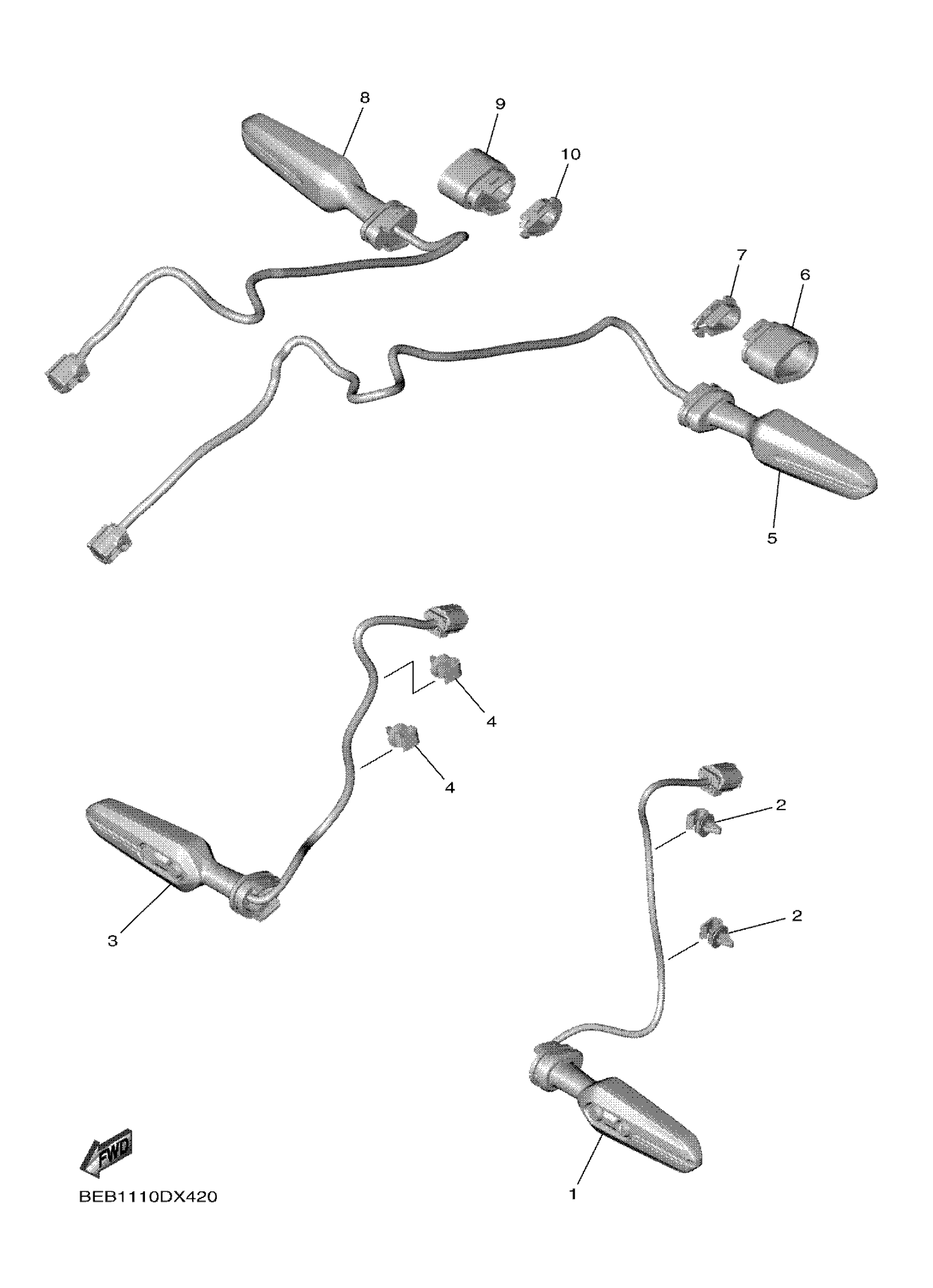 8
9
10
7
6
5
4
4
2
2
3
1
FWD
BEB1110DX420