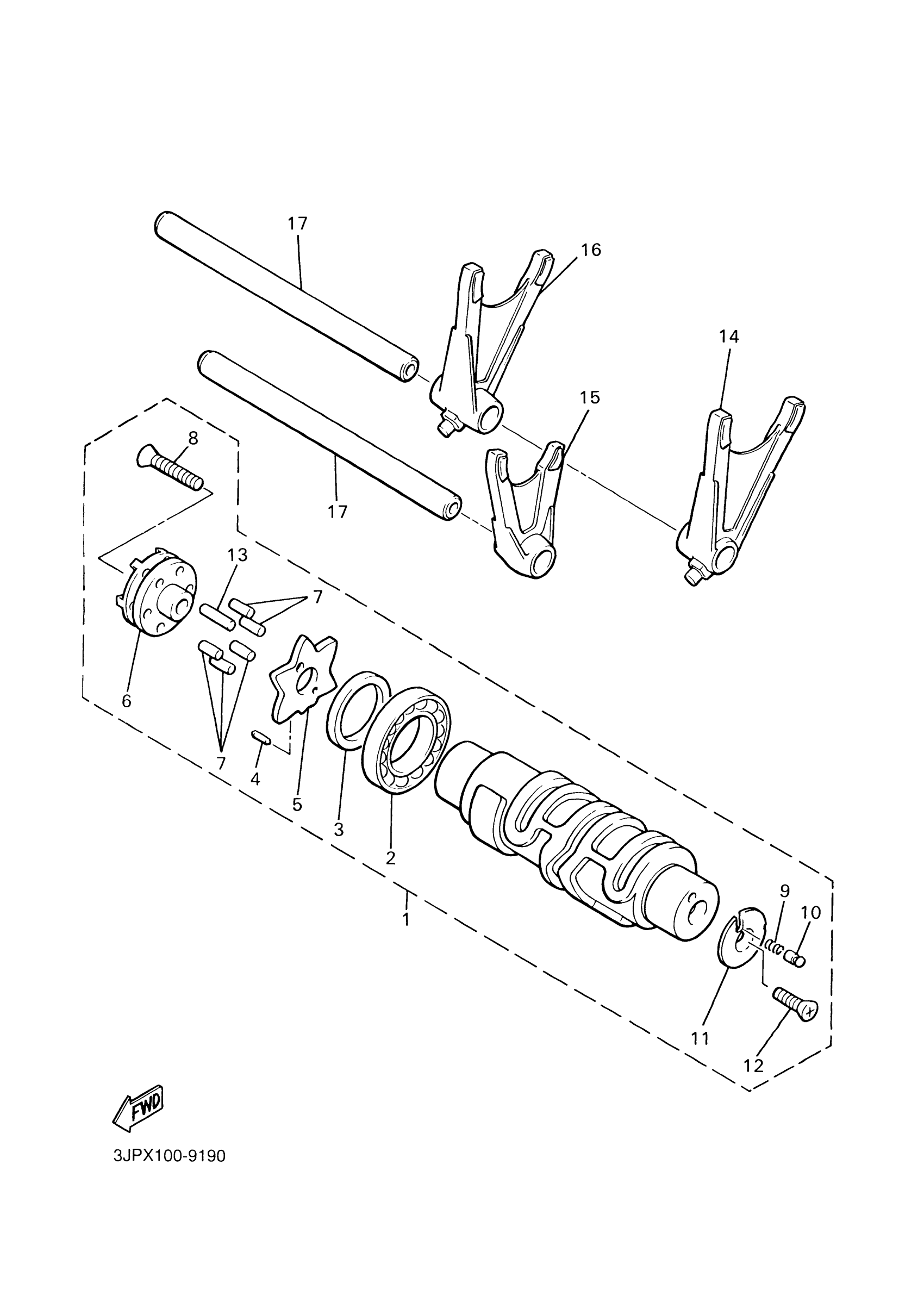 17
16
14
15
8
17
13
7
6
7
4
5
3
2
1
9
10
11
12
FWD
3JPX100-9190