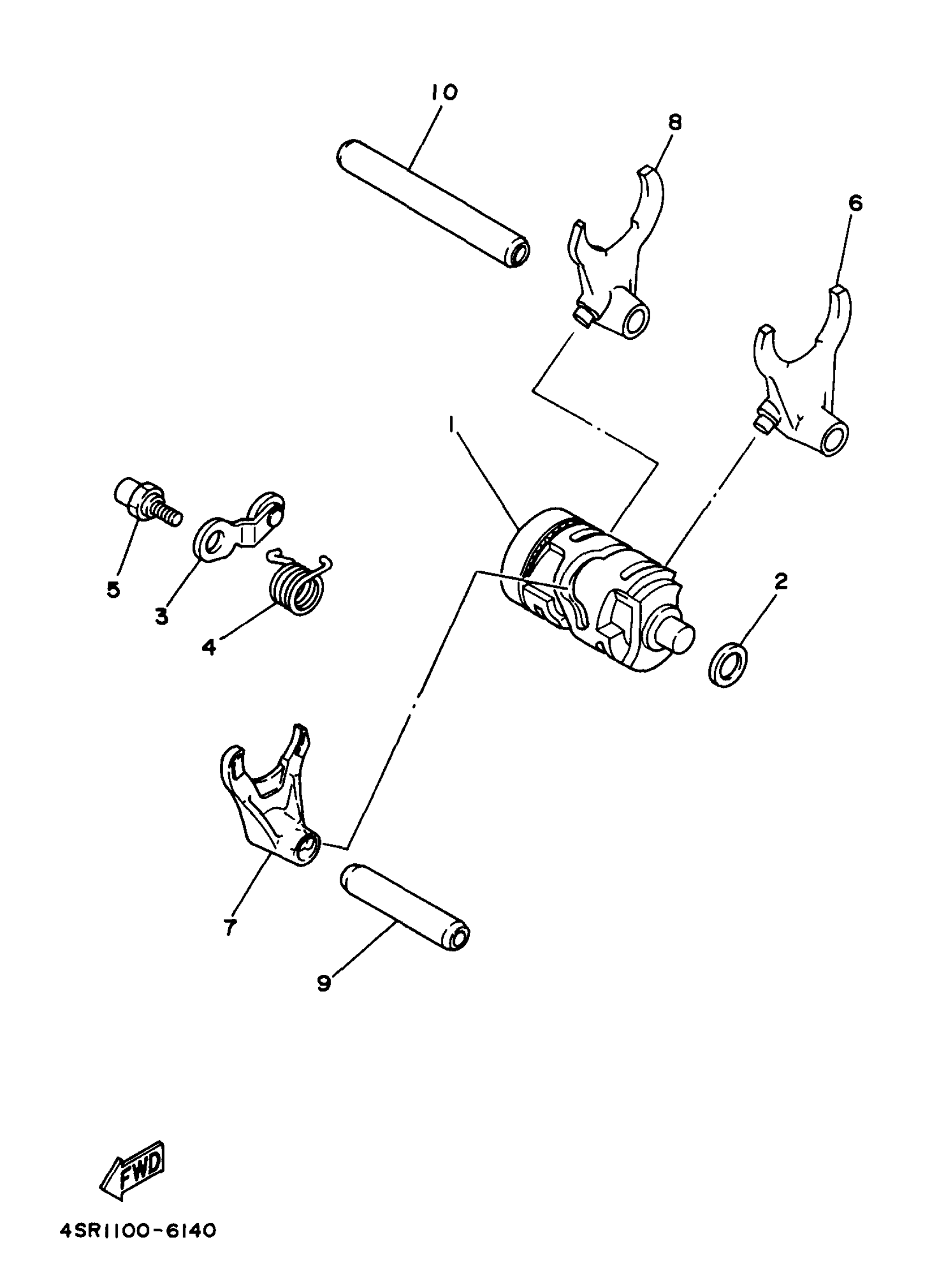 10
8
6
1
5
3
4
2
7
9
FWD
4SR1100-6140