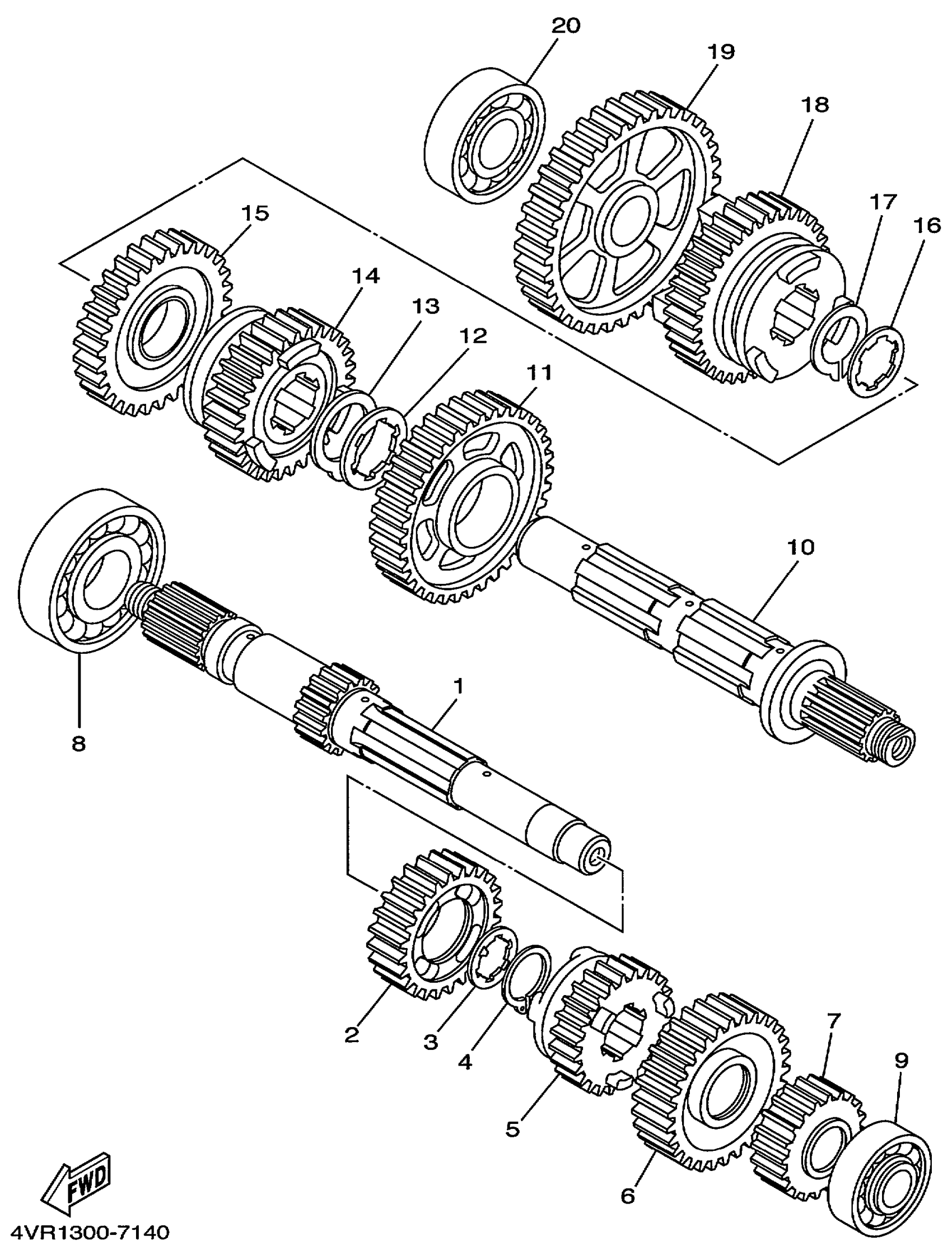 20
19
18
17
16
15
14
13
12
11
10
8
1
2
3
4
5
6
7
9
FWD
4VR1300-7140