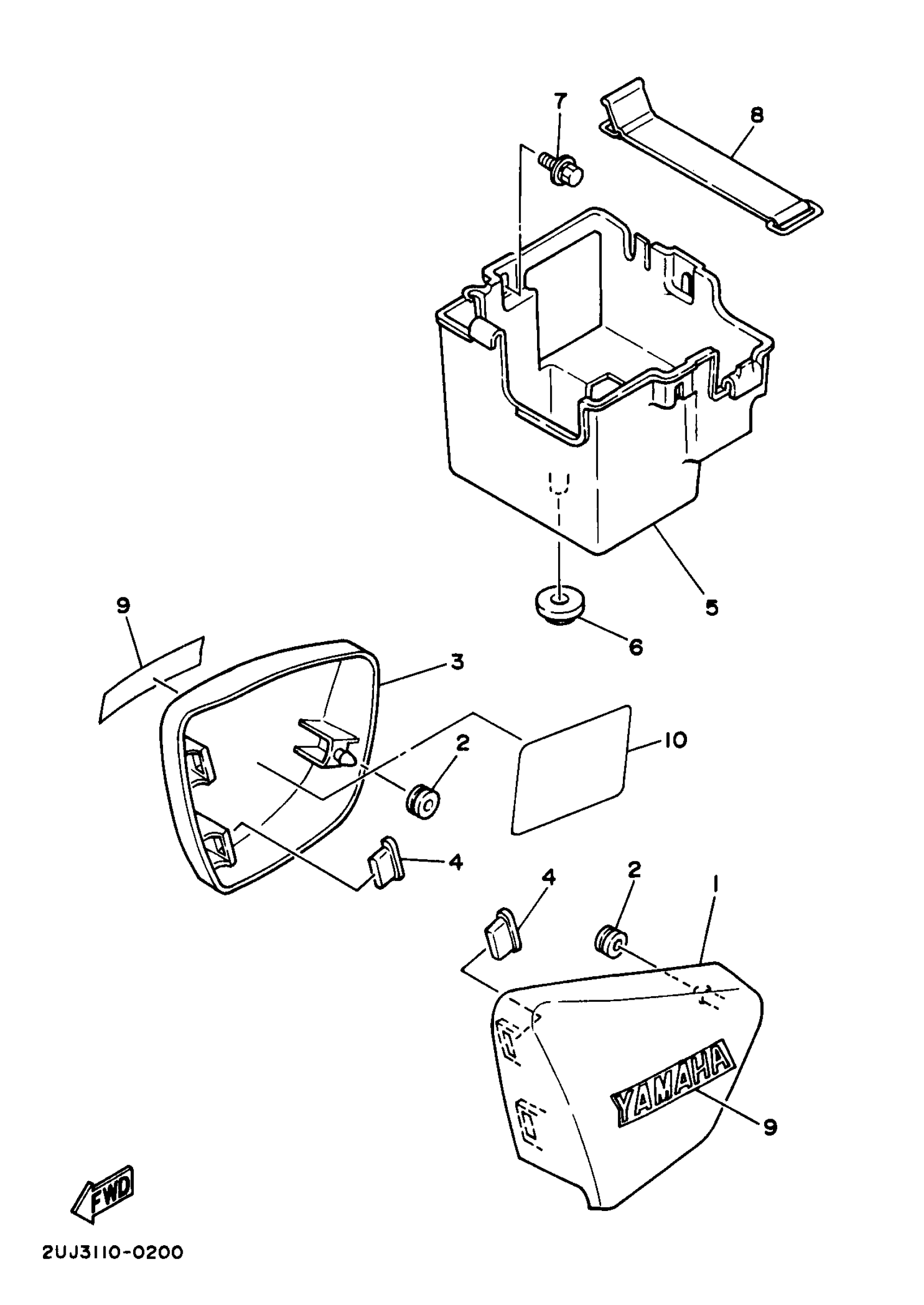 7
8
5
6
9
3
2
10
4
4
2
1
YAMAHA
9
FWD
2UJ3110-0200