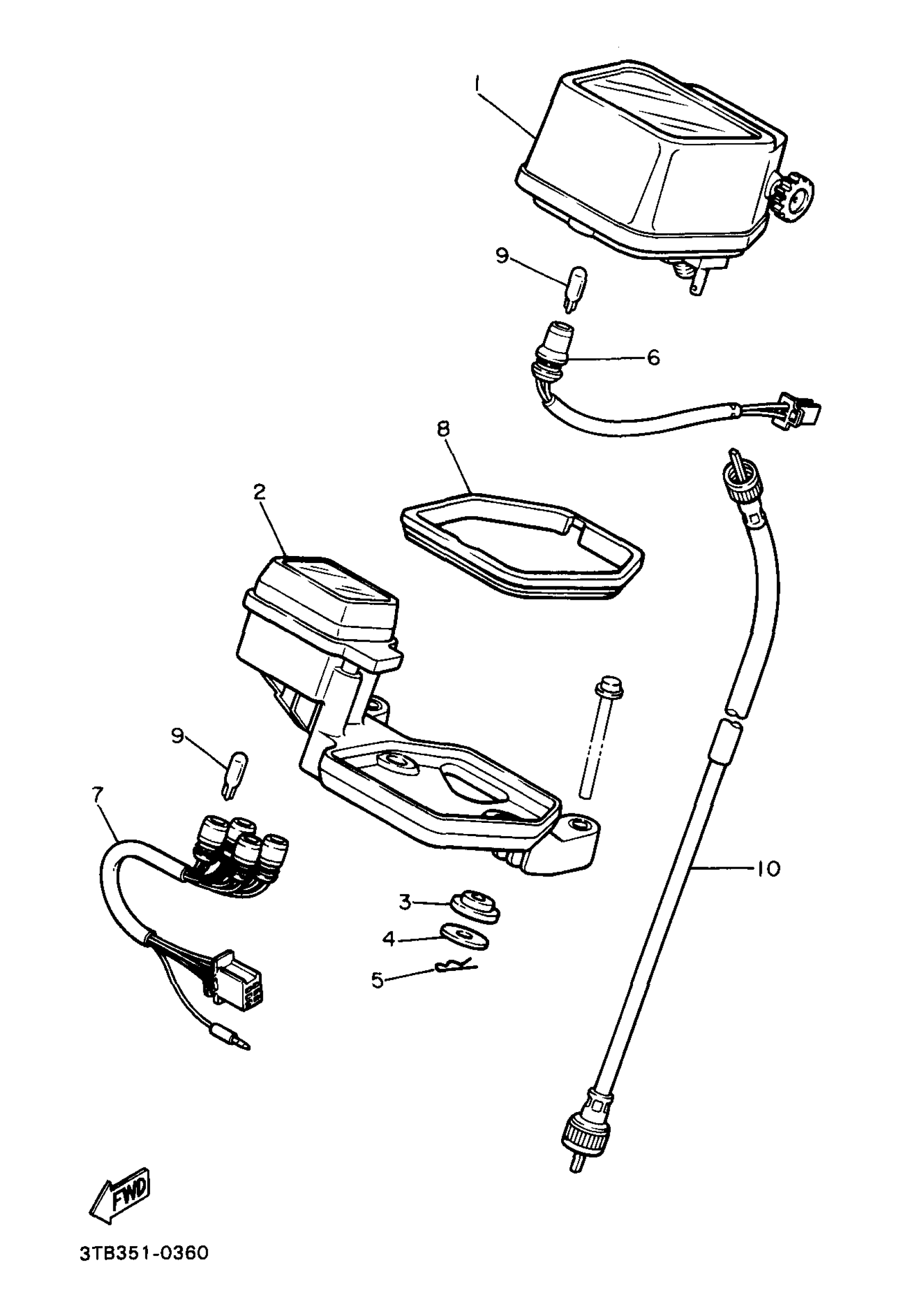 1
9
6
8
2
9
7
10
3
4
5
FWD
3TB351-0360