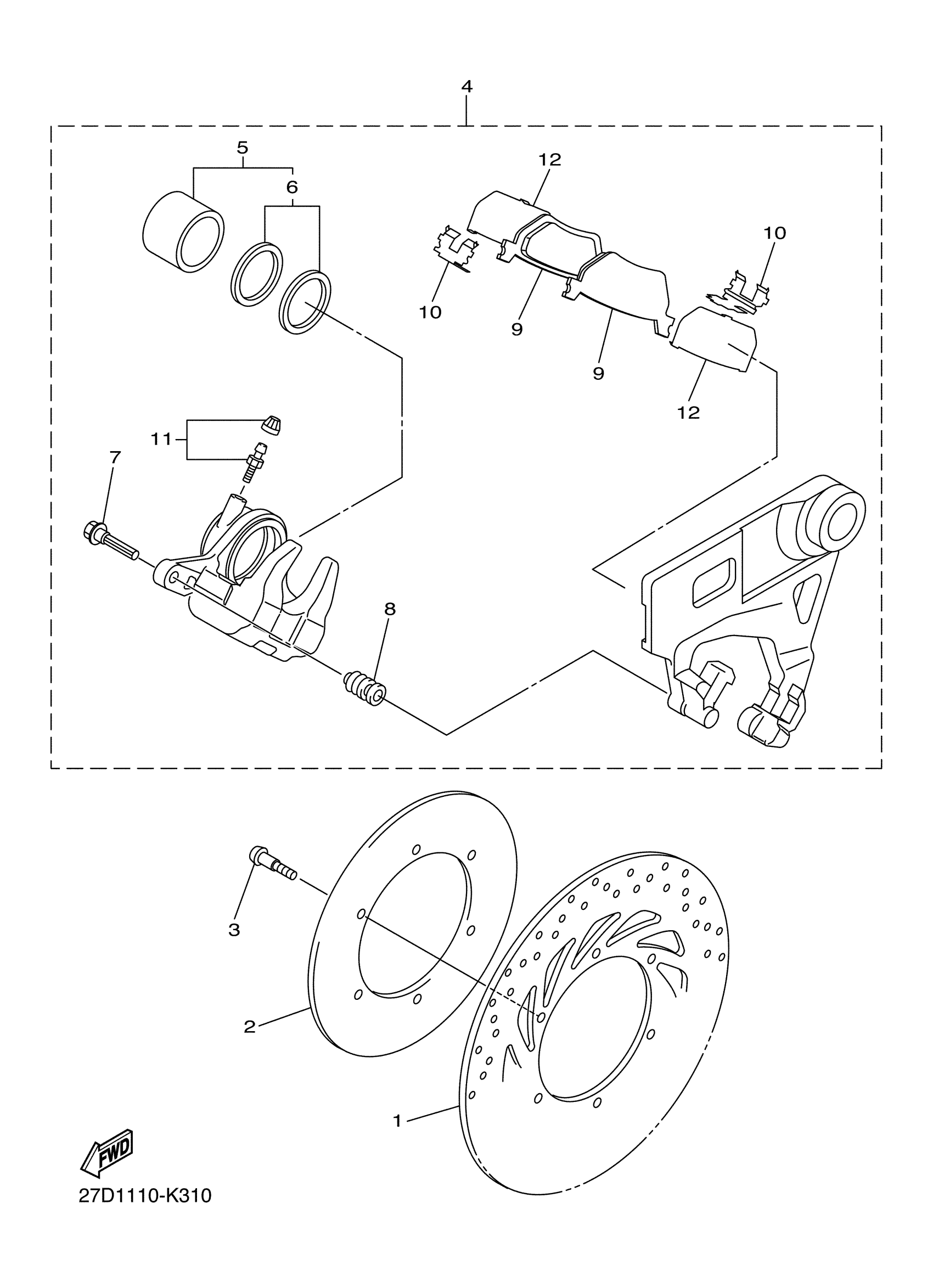 4
5
6
12
10
10
9
9
12
11
7
8
3
2
1
FWD
27D1110-K310