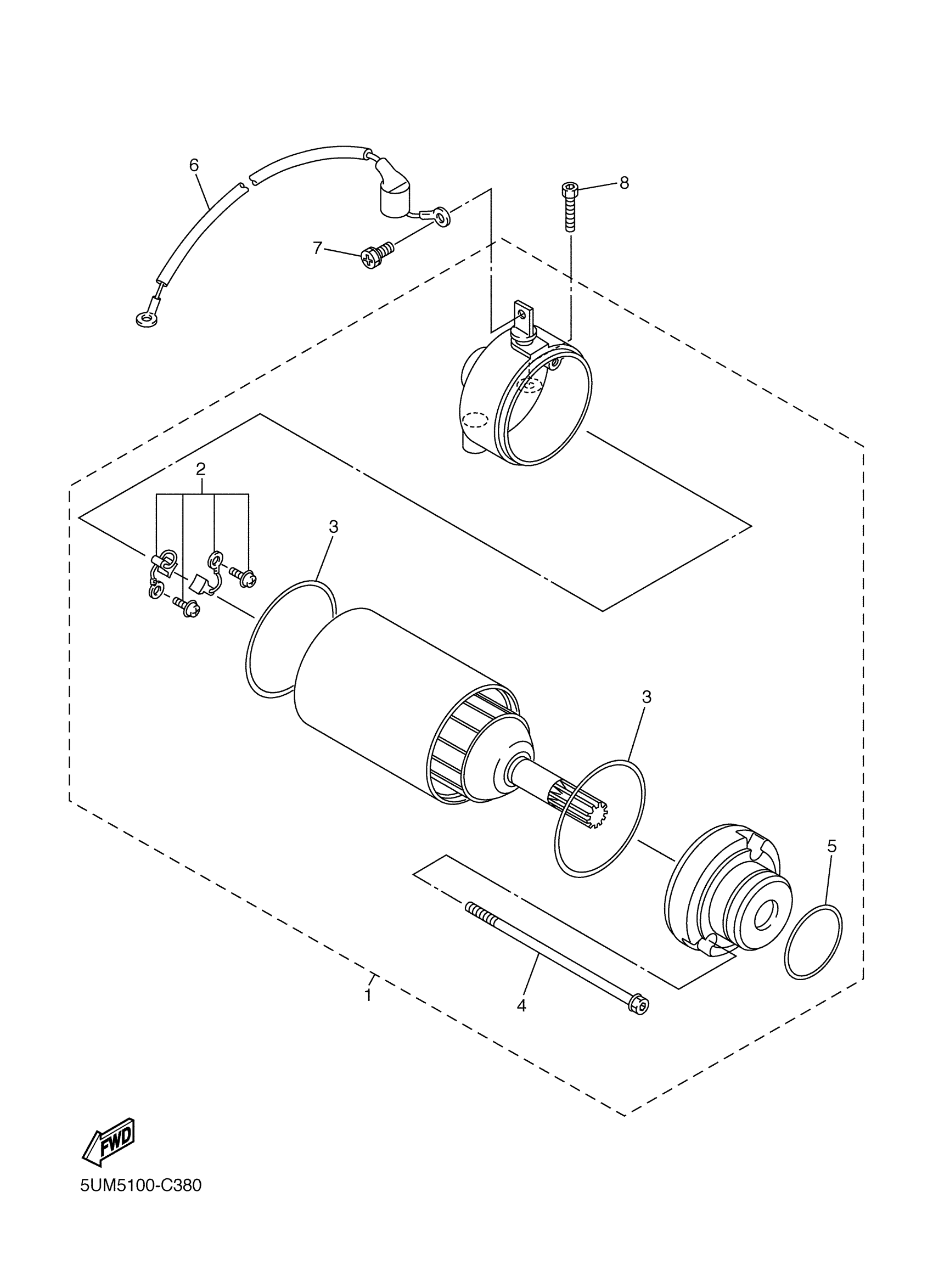 6
8
7
2
3
3
5
1
4
FWD
5UM5100-C380