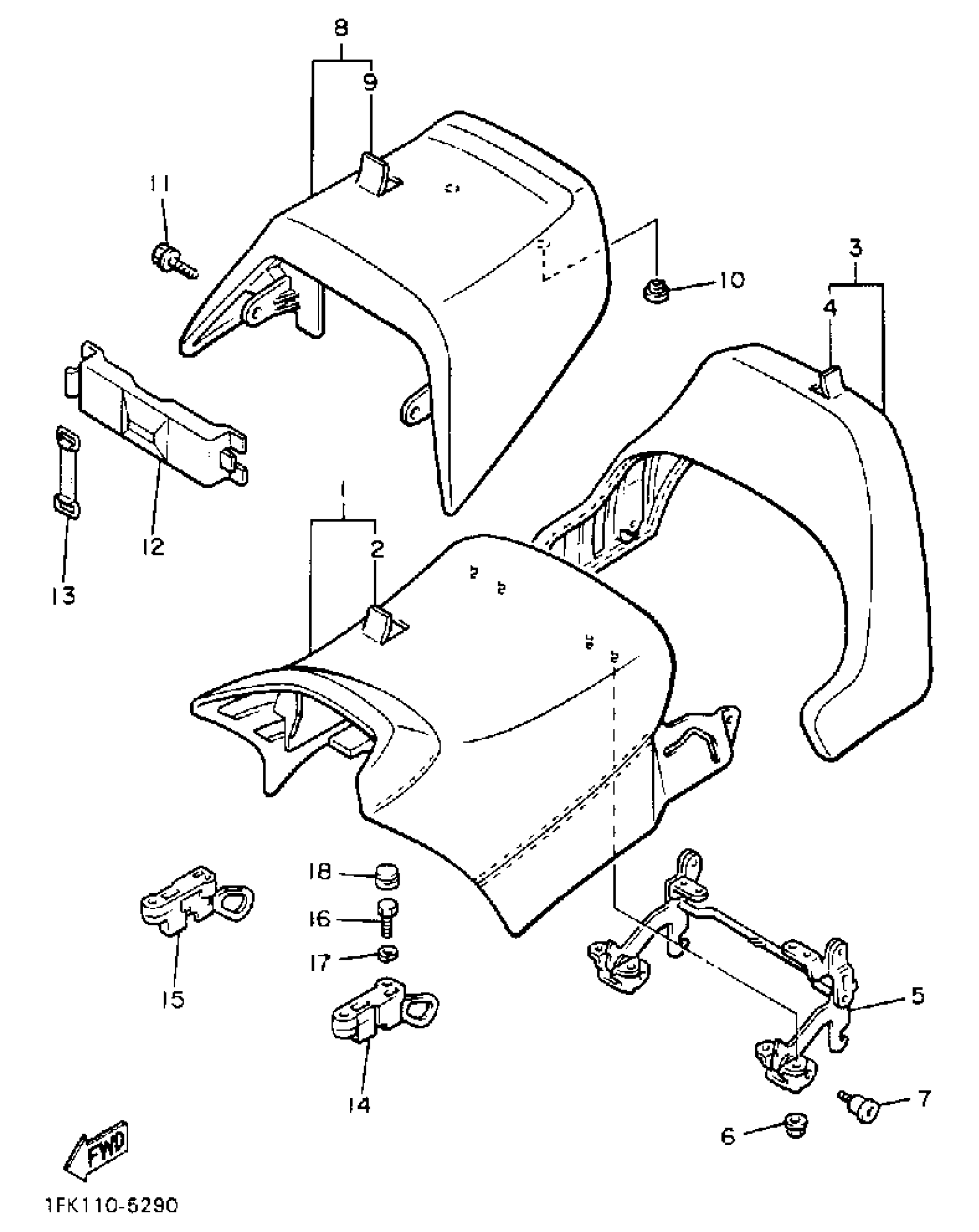 8
9
11
10
3
4
12
13
1
2
18
16
17
15
14
5
7
6
FWD
1FK110-6290