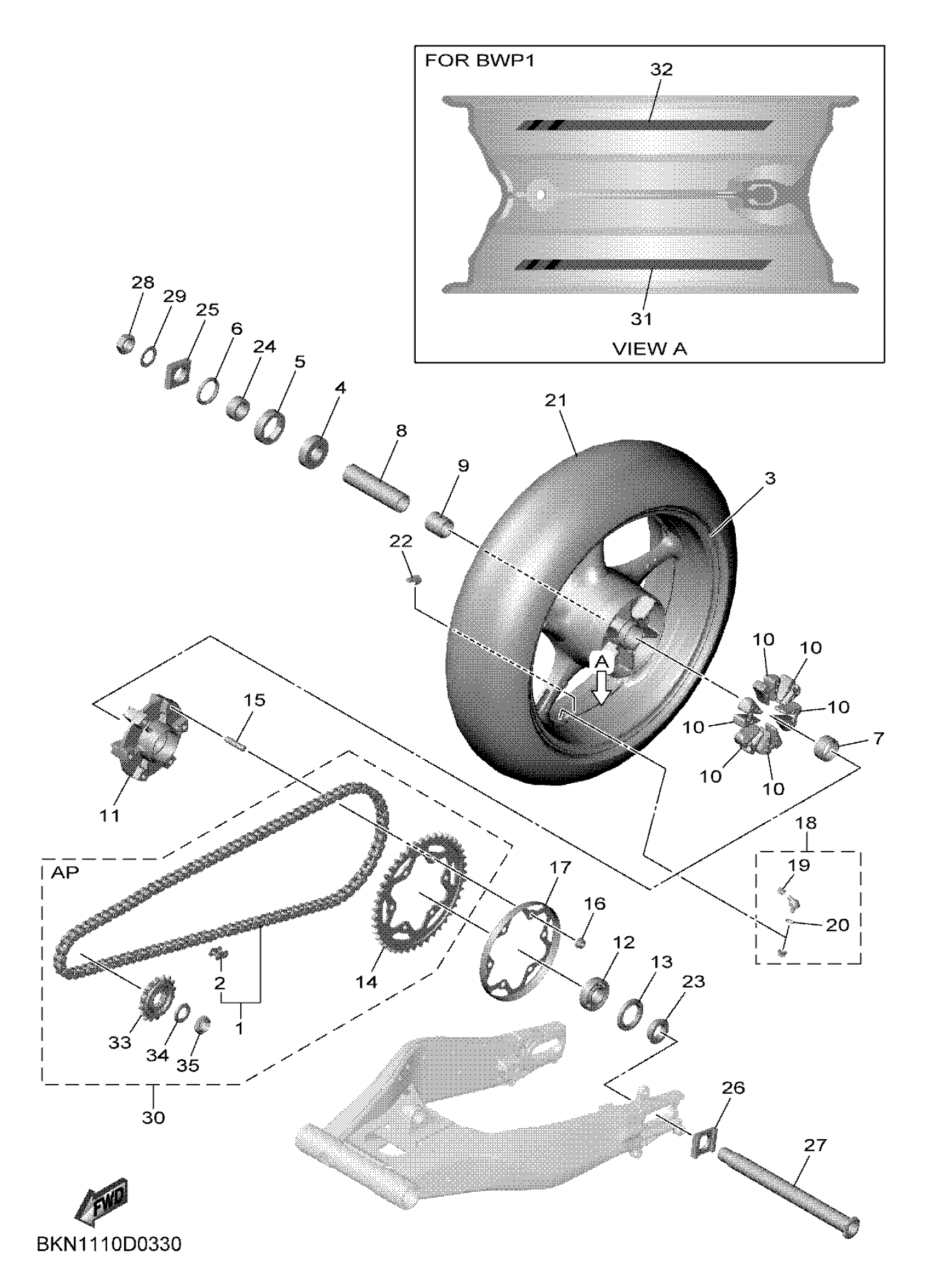 FOR BWP1
32
31
VIEW A
28
29
25
6
24
5
4
8
9
21
3
22
A
10
10
10
10
10
10
7
15
11
18
19
20
AP
17
16
12
13
23
14
2
1
33
34
35
30
26
27
FWD
BKN1110D0330