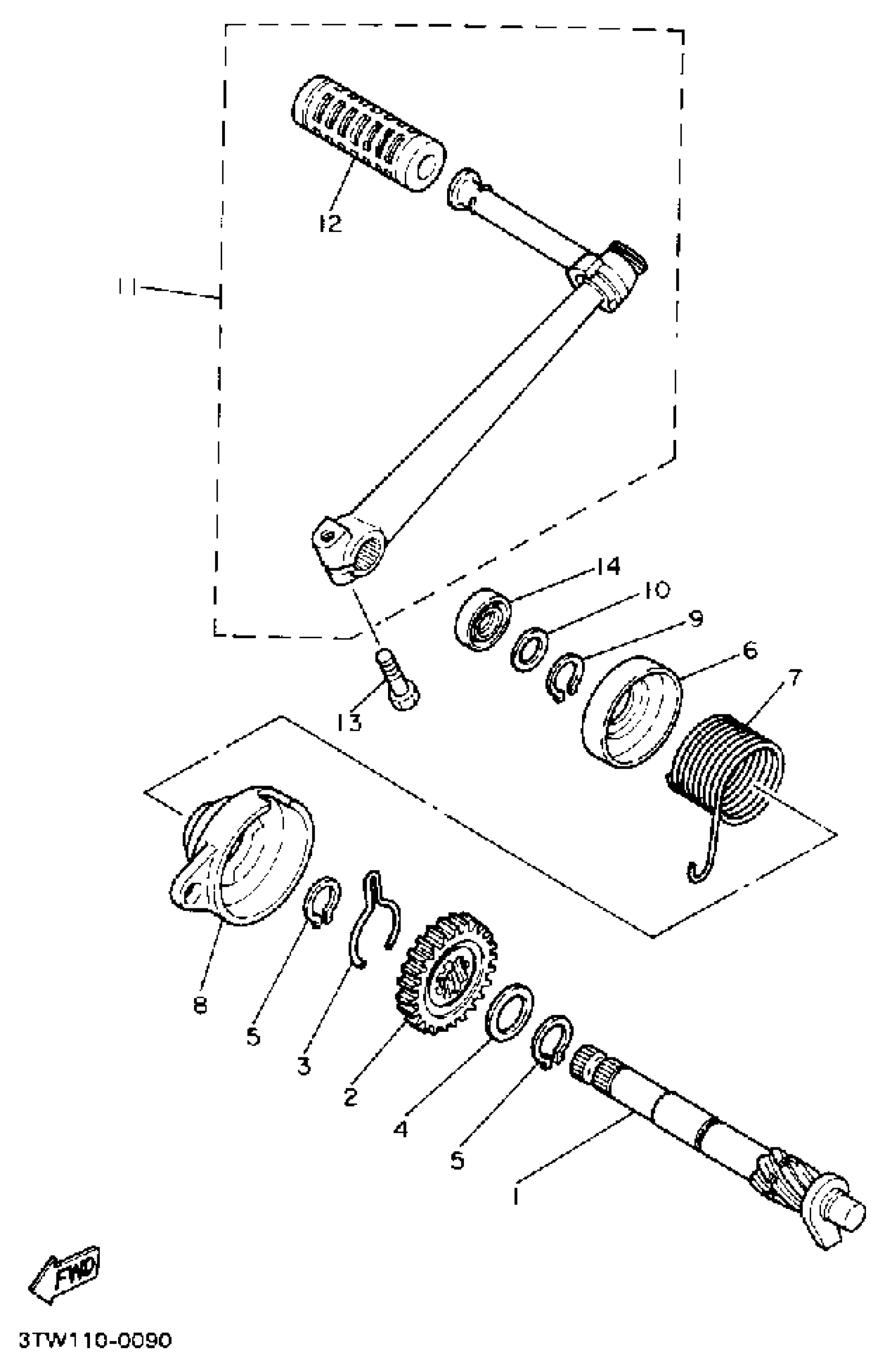 12
11
14
10
9
6
7
13
8
5
3
2
4
5
1
FWD
3TW110-0090