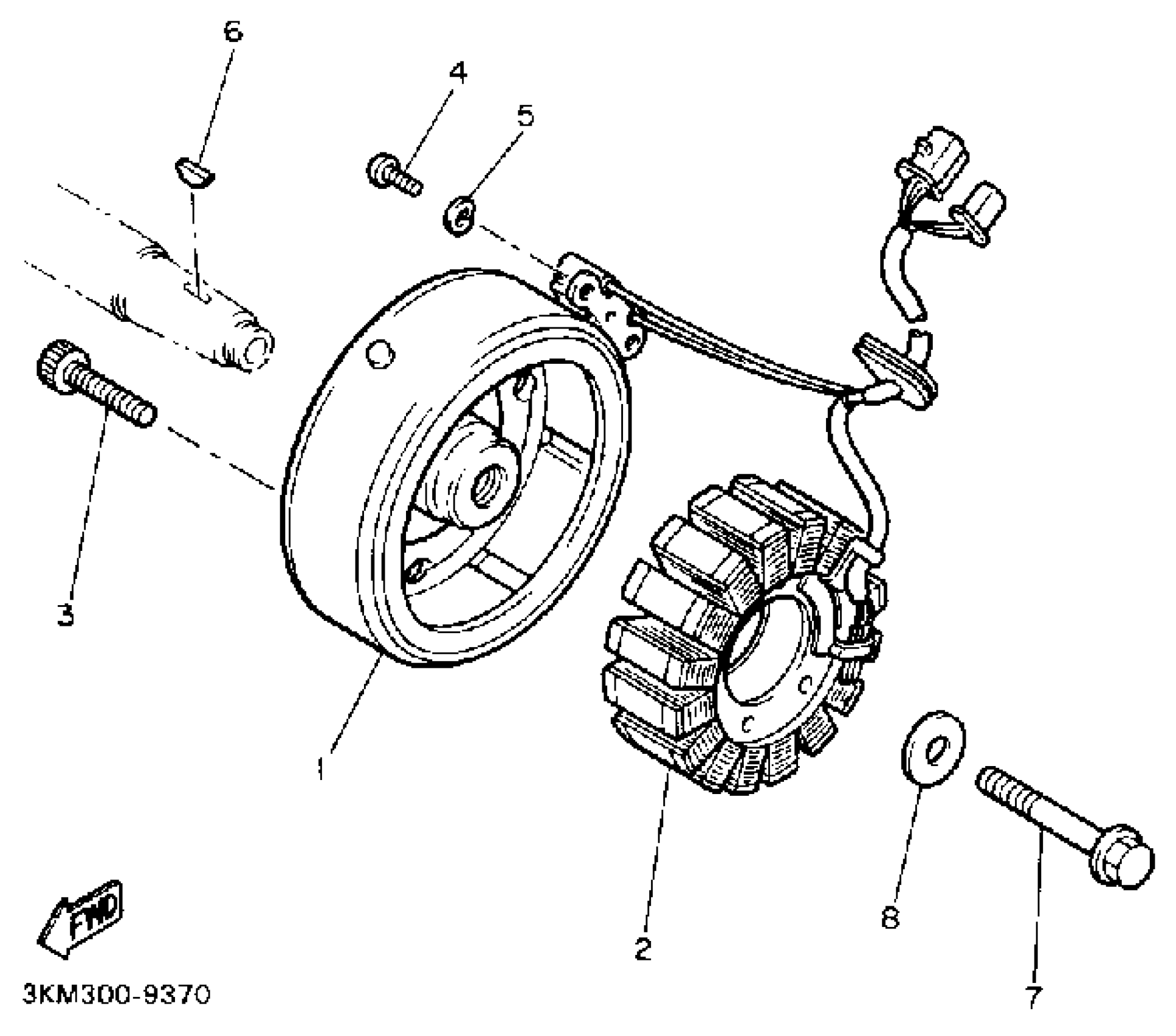 6
4
5
3
1
2
8
7
FWD
3KM300-9370