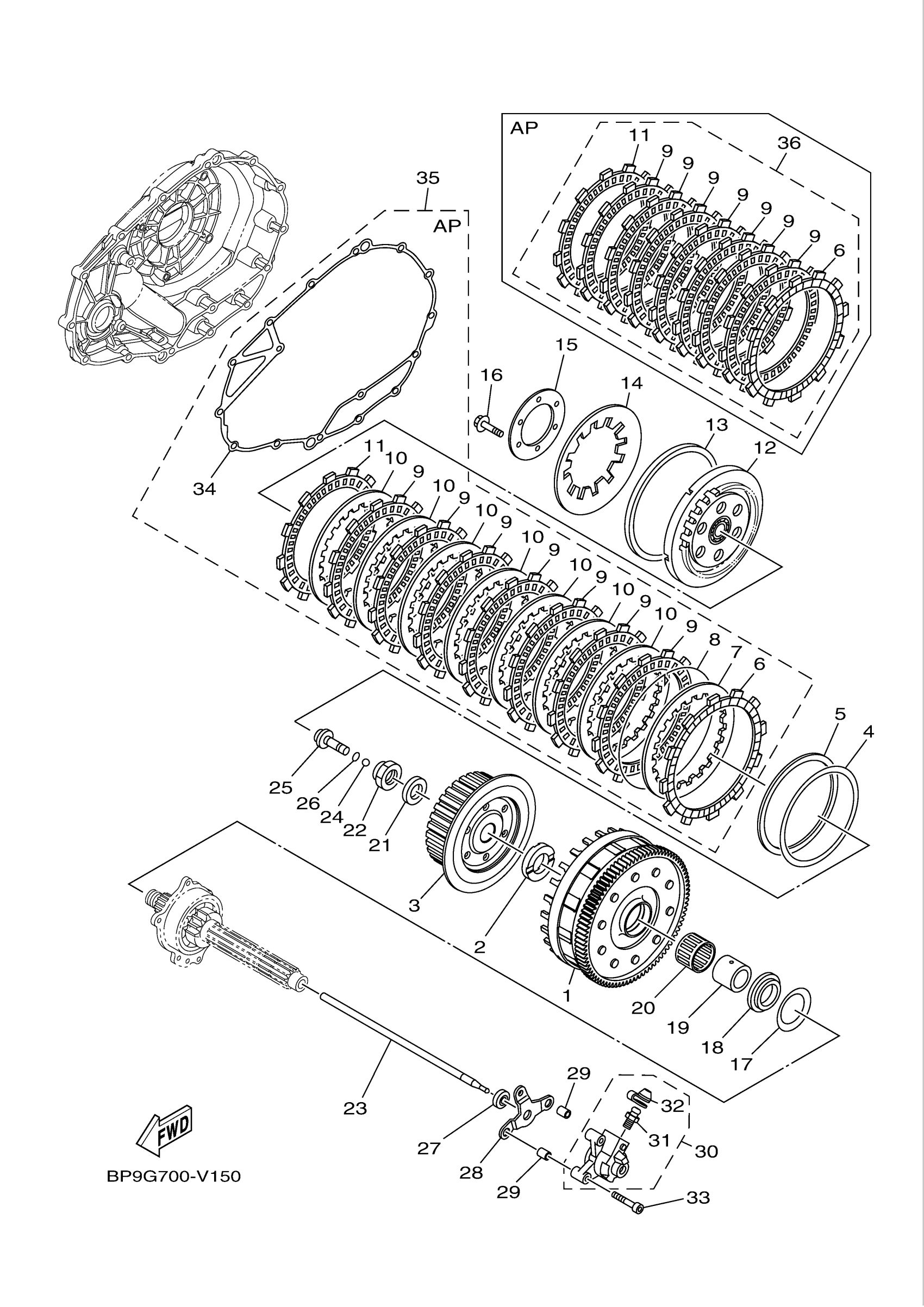 AP
11
9
9
9
9
9
9
9
6
36
35
AP
15
16
14
13
12
34
11
10
9
10
9
10
9
10
9
10
9
10
9
10
9
8
7
6
5
4
25
26
24
22
21
3
2
1
20
19
18
17
23
29
32
31
30
27
28
29
33
FWD
BP9G700-V150